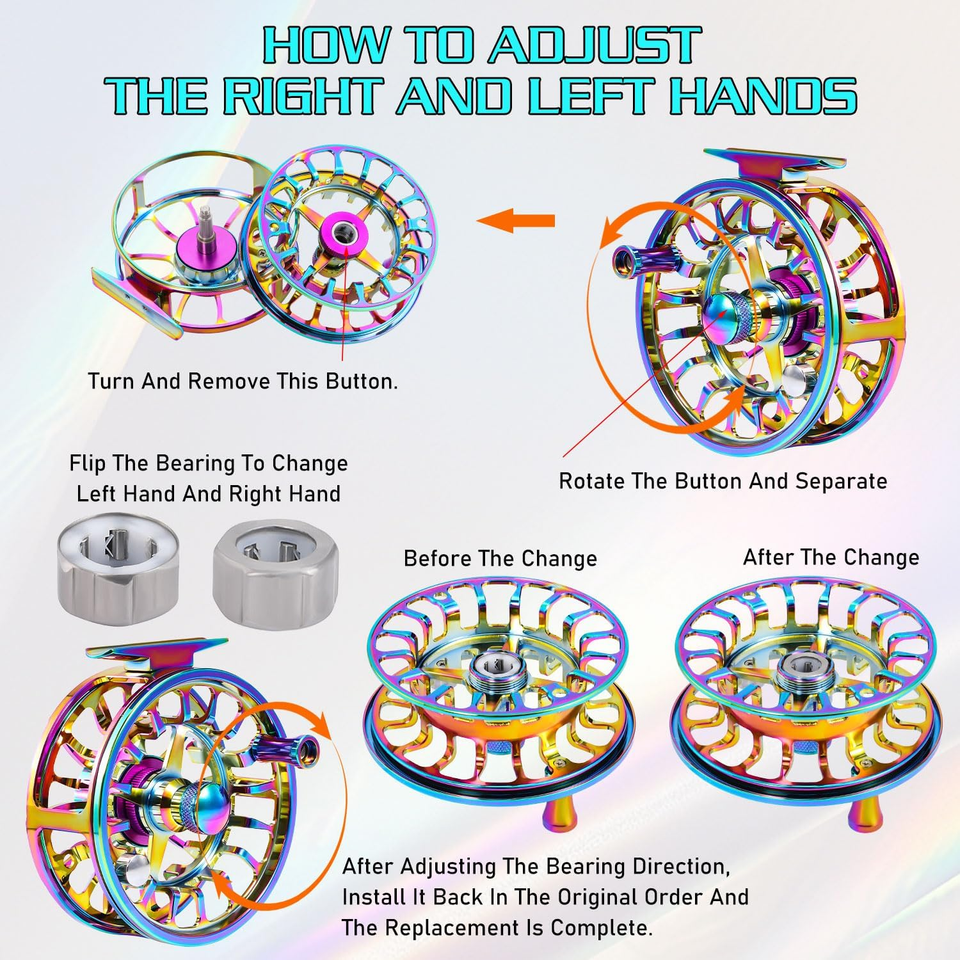 HOW TO ADJUST
THE RIGHT AND LEFT HANDS

Turn And Remove This Button.

Rotate The Button And Separate

Flip The Bearing To Change Left Hand And Right Hand

Before The Change

After The Change

After Adjusting The Bearing Direction, Install It Back In The Original Order And The Replacement Is Complete.