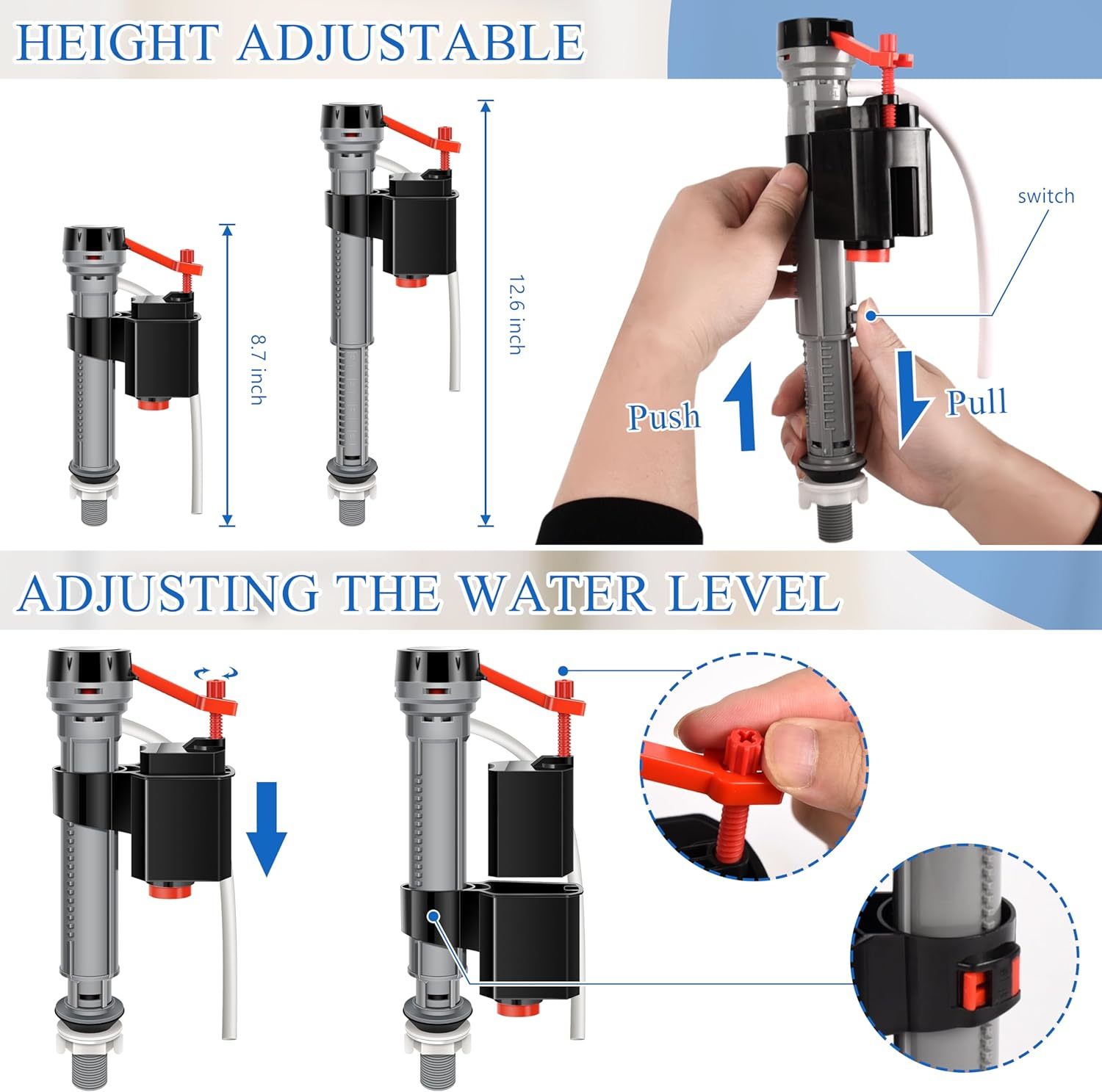 HEIGHT ADJUSTABLE

8.7 inch

12.6 inch

switch

Push

Pull

ADJUSTING THE WATER LEVEL