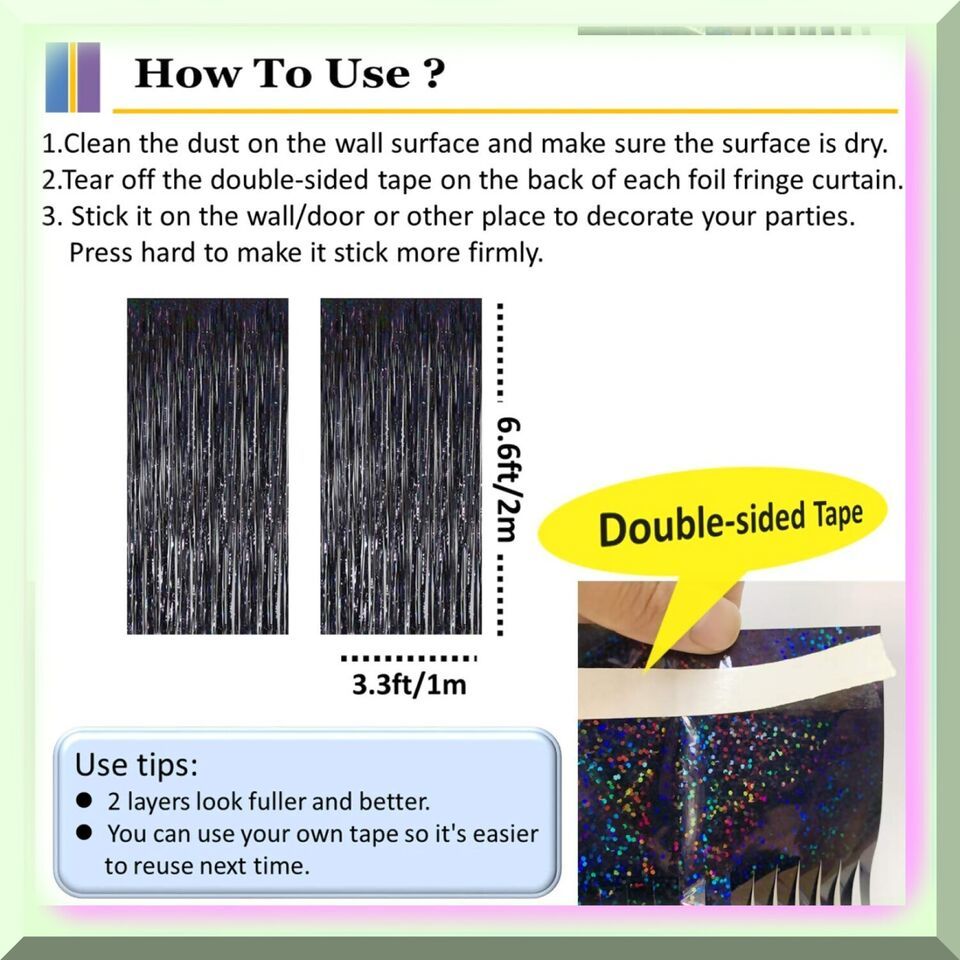 How To Use ?

1.Clean the dust on the wall surface and make sure the surface is dry.
2.Tear off the double-sided tape on the back of each foil fringe curtain.
3. Stick it on the wall/door or other place to decorate your parties. Press hard to make it stick more firmly.

6.6ft/2m

3.3ft/1m

Double-sided Tape

Use tips:
● 2 layers look fuller and better.
● You can use your own tape so it's easier to reuse next time.