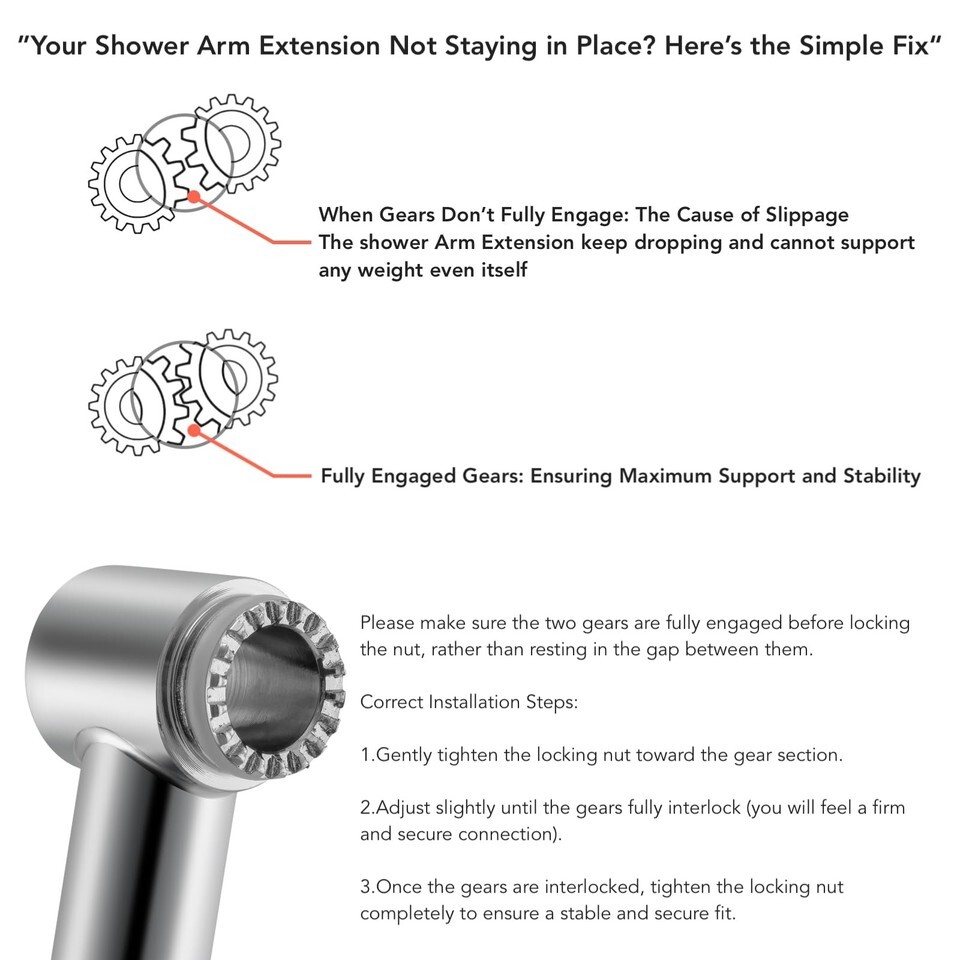 "Your Shower Arm Extension Not Staying in Place? Here's the Simple Fix"

When Gears Don't Fully Engage: The Cause of Slippage
The shower Arm Extension keep dropping and cannot support any weight even itself

Fully Engaged Gears: Ensuring Maximum Support and Stability

Please make sure the two gears are fully engaged before locking the nut, rather than resting in the gap between them.

Correct Installation Steps:

1.Gently tighten the locking nut toward the gear section.

2.Adjust slightly until the gears fully interlock (you will feel a firm and secure connection).

3.Once the gears are interlocked, tighten the locking nut completely to ensure a stable and secure fit.