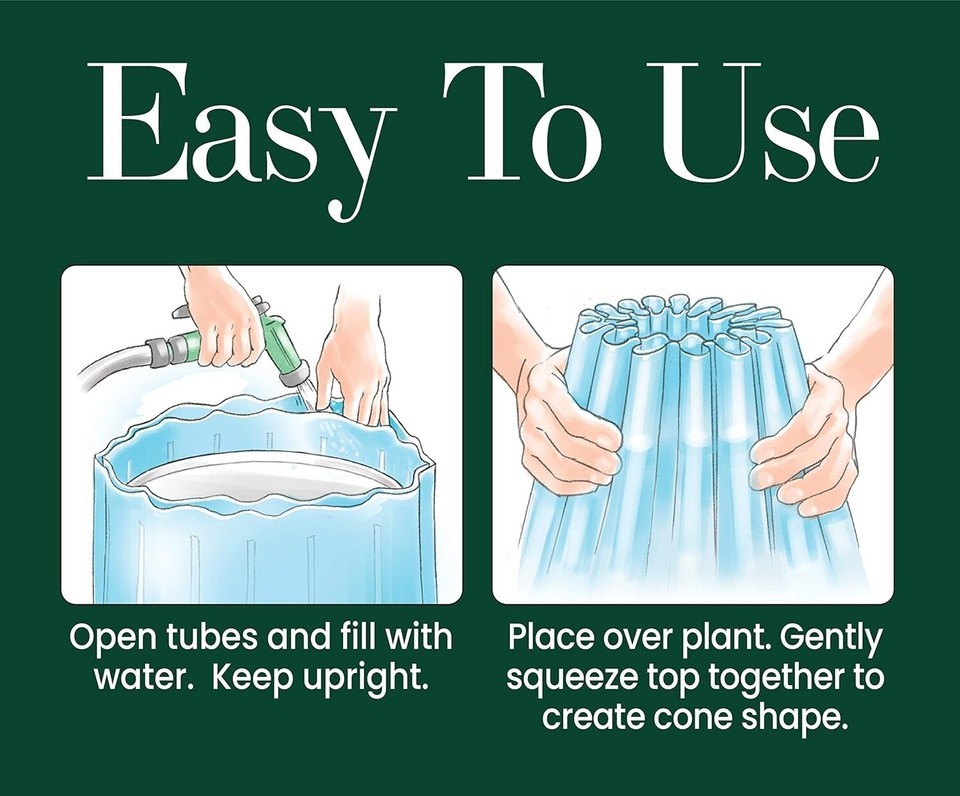 Easy To Use

Open tubes and fill with water. Keep upright.

Place over plant. Gently squeeze top together to create cone shape.