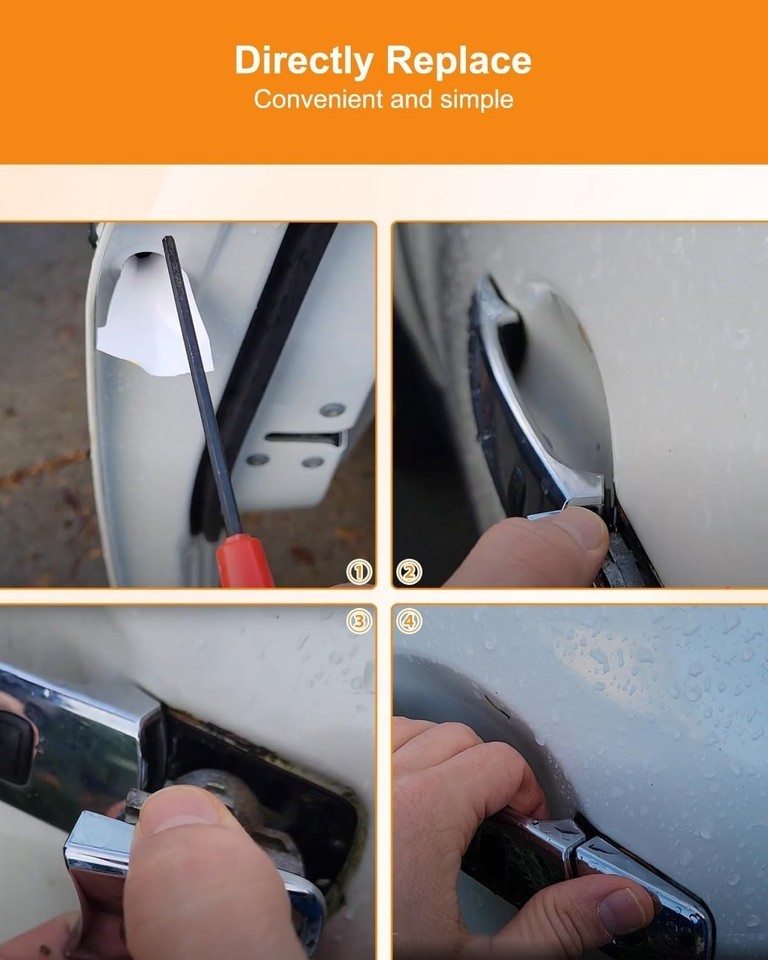 Directly Replace
Convenient and simple

①

②

③

④