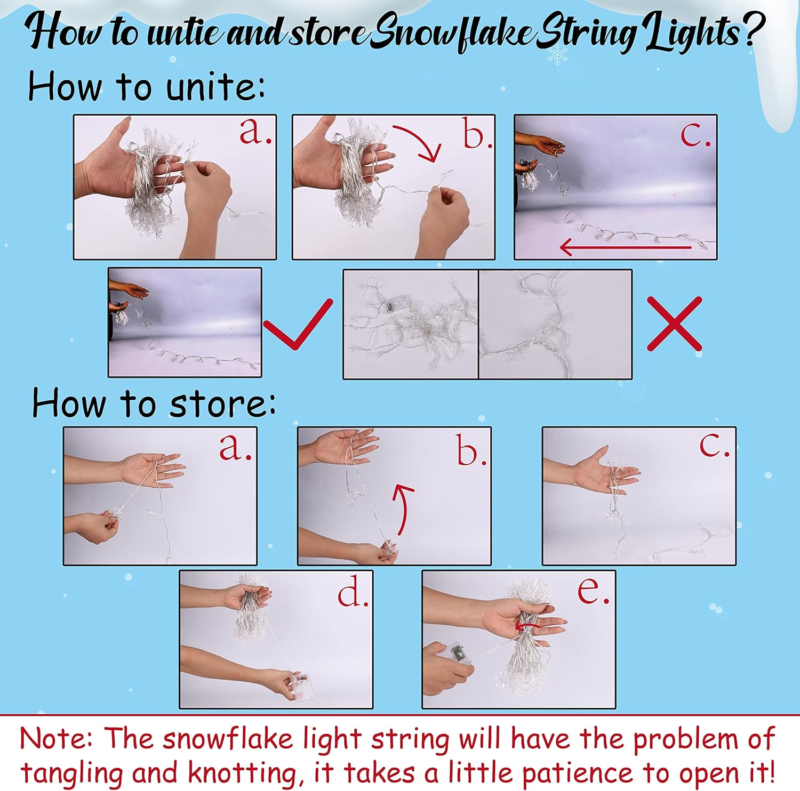 How to untie and store Snowflake String Lights?

How to unite:

a.

b.

c.

How to store:

a.

b.

c.

d.

e.

Note: The snowflake light string will have the problem of tangling and knotting, it takes a little patience to open it!