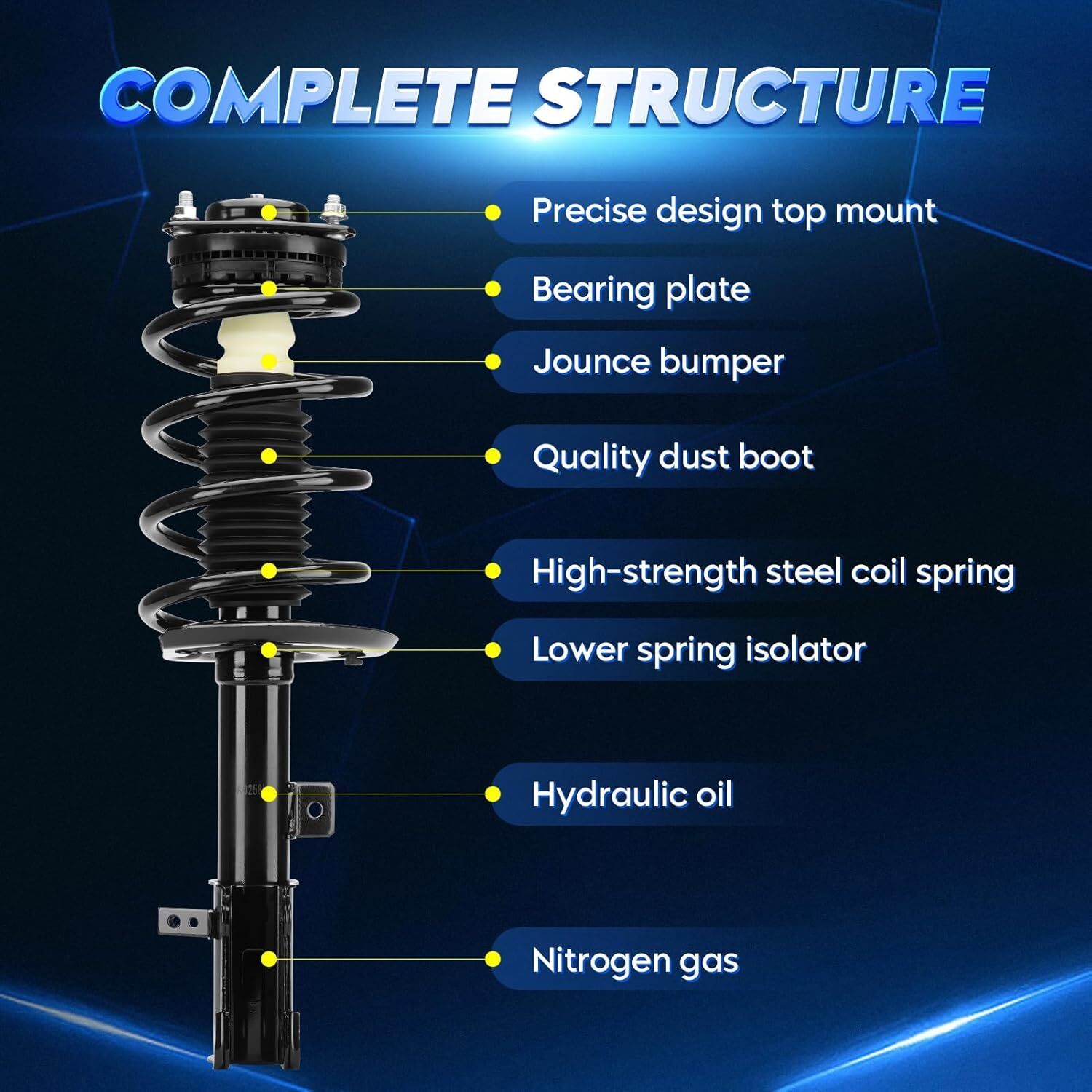 COMPLETE STRUCTURE

Precise design top mount

Bearing plate

Jounce bumper

Quality dust boot

High-strength steel coil spring

Lower spring isolator

Hydraulic oil

Nitrogen gas