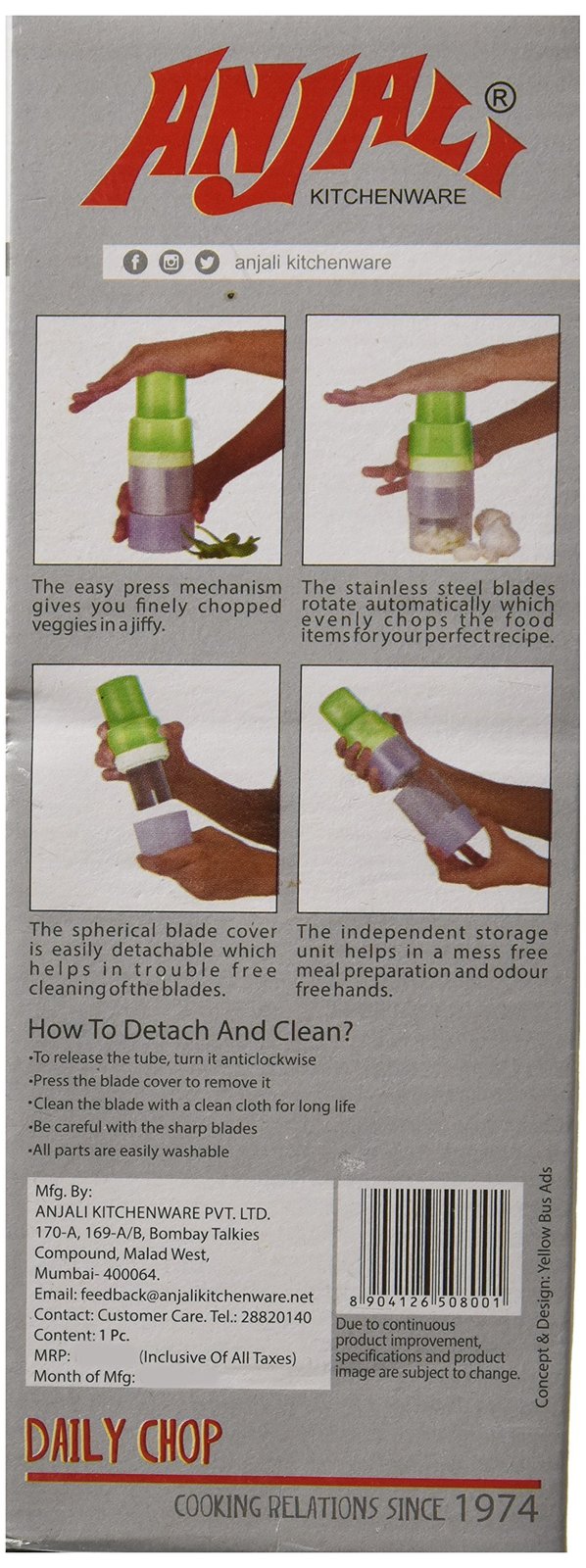 ANJALI®
KITCHENWARE

anjali kitchenware

The easy press mechanism gives you finely chopped veggies in a jiffy.

The stainless steel blades rotate automatically which evenly chops the food items for your perfect recipe.

The spherical blade cover is easily detachable which helps in trouble free cleaning of the blades.

The independent storage unit helps in a mess free meal preparation and odour free hands.

How To Detach And Clean?
•To release the tube, turn it anticlockwise
•Press the blade cover to remove it
•Clean the blade with a clean cloth for long life
•Be careful with the sharp blades
•All parts are easily washable

Mfg. By:
ANJALI KITCHENWARE PVT. LTD.
170-A, 169-A/B, Bombay Talkies Compound, Malad West, Mumbai- 400064.
Email: feedback@anjalikitchenware.net
Contact: Customer Care. Tel.: 28820140
Content: 1 Pc.
MRP: (Inclusive Of All Taxes)
Month of Mfg:

8 904126 508001

Due to continuous product improvement, specifications and product image are subject to change.

Concept & Design: Yellow Bus Ads

DAILY CHOP

COOKING RELATIONS SINCE 1974