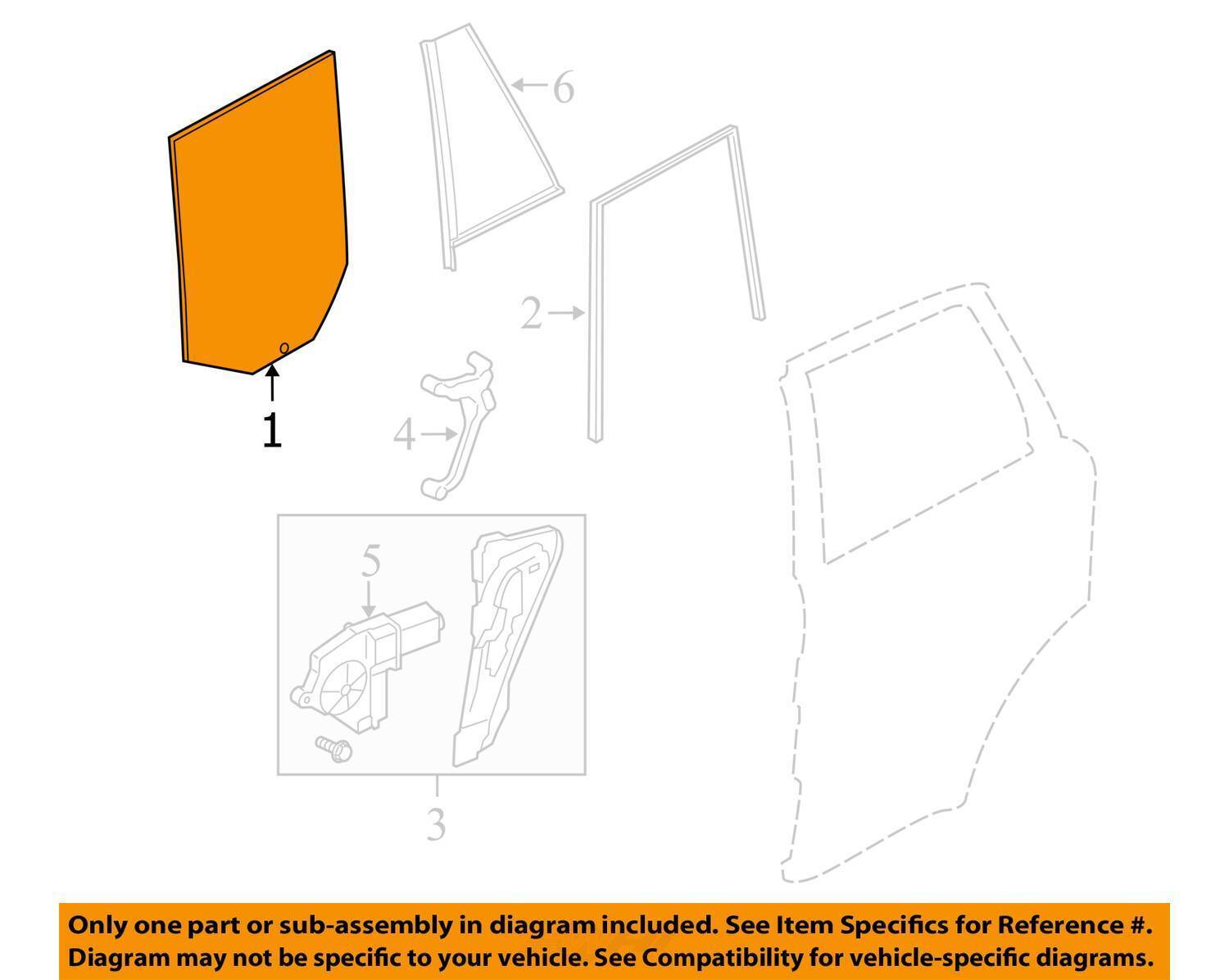 6

2

1

4

5

3

Only one part or sub-assembly in diagram included. See Item Specifics for Reference #. Diagram may not be specific to your vehicle. See Compatibility for vehicle-specific diagrams.