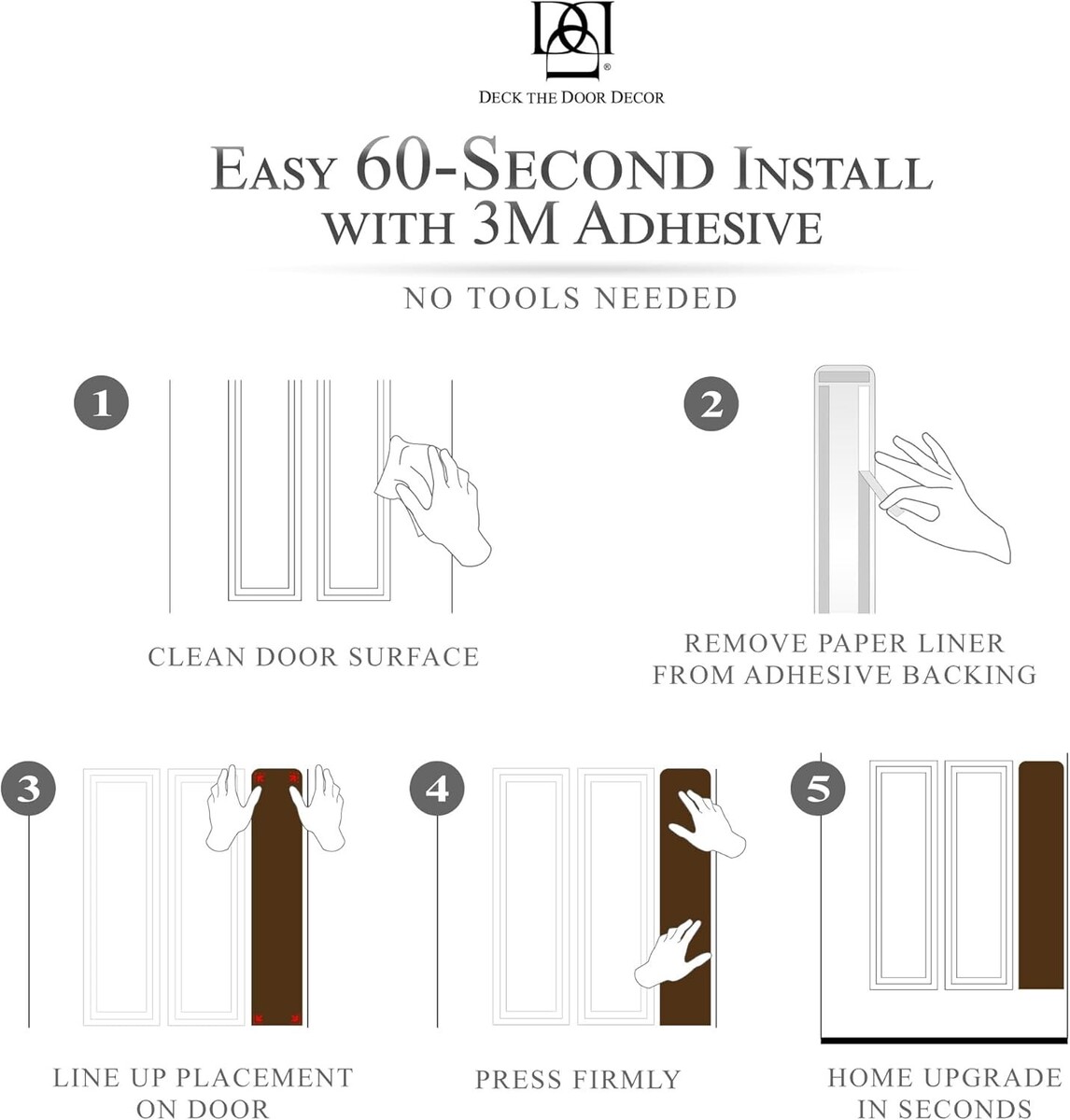 DECK THE DOOR DECOR

EASY 60-SECOND INSTALL WITH 3M ADHESIVE

NO TOOLS NEEDED

1

CLEAN DOOR SURFACE

2

REMOVE PAPER LINER FROM ADHESIVE BACKING

3

LINE UP PLACEMENT ON DOOR

4

PRESS FIRMLY

5

HOME UPGRADE IN SECONDS