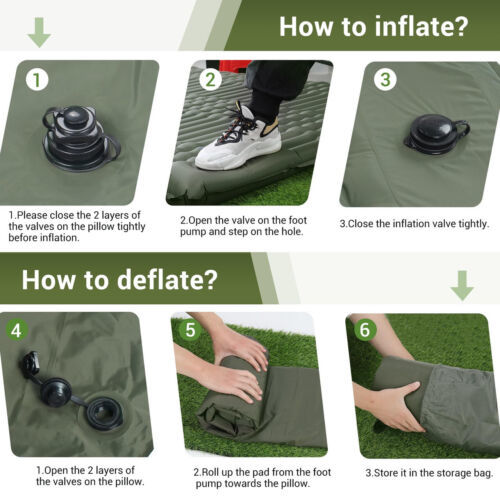 How to inflate?

1

2

3

1.Please close the 2 layers of the valves on the pillow tightly before inflation.

2.Open the valve on the foot pump and step on the hole.

3.Close the inflation valve tightly.

How to deflate?

4

5

6

1.Open the 2 layers of the valves on the pillow.

2.Roll up the pad from the foot pump towards the pillow.

3.Store it in the storage bag.