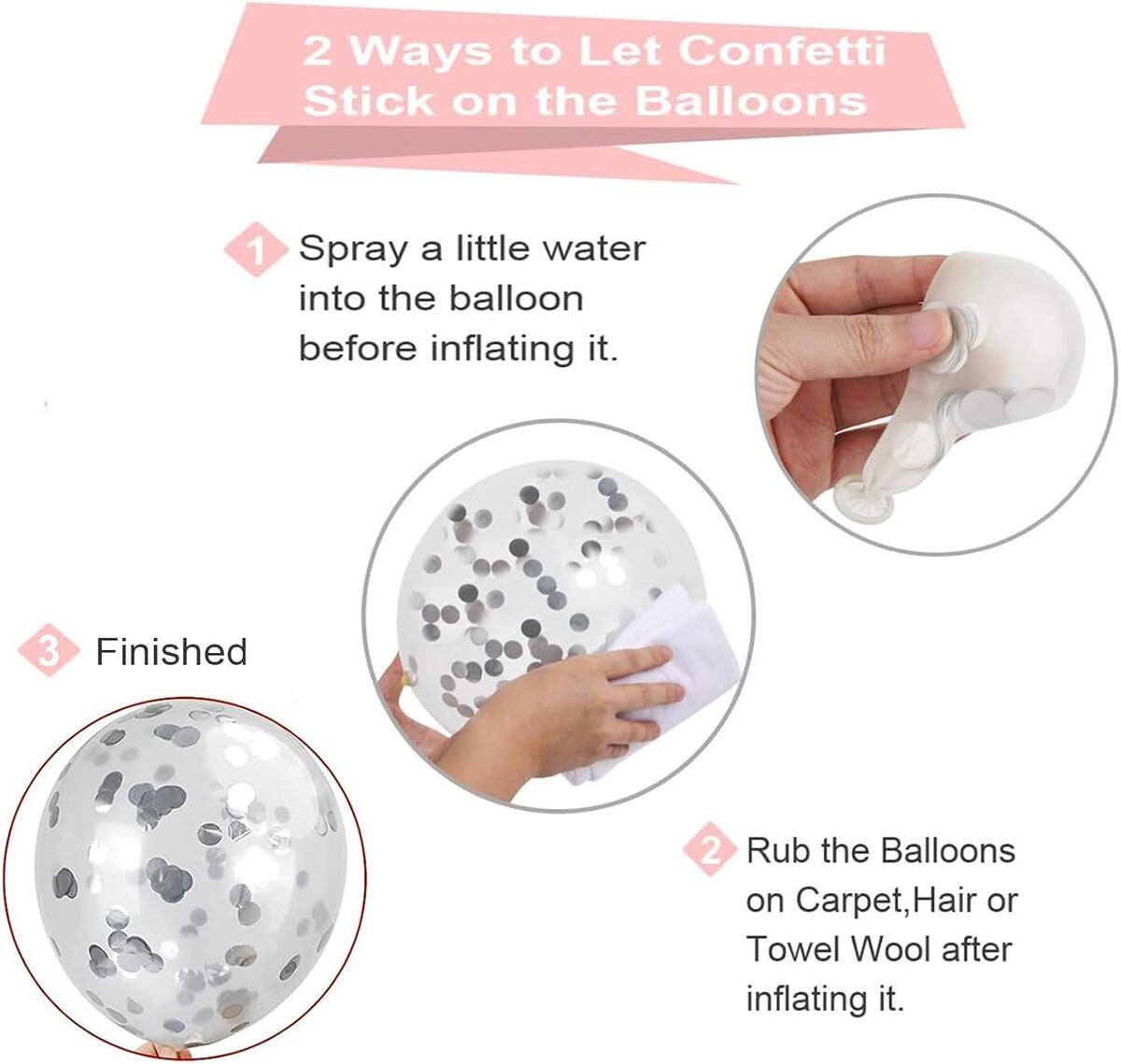 2 Ways to Let Confetti Stick on the Balloons

1 Spray a little water into the balloon before inflating it.

3 Finished

2 Rub the Balloons on Carpet,Hair or Towel Wool after inflating it.