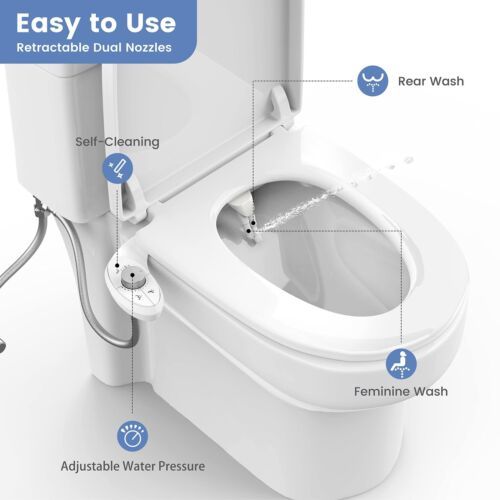 Easy to Use
Retractable Dual Nozzles

Rear Wash

Self-Cleaning

Feminine Wash

Adjustable Water Pressure