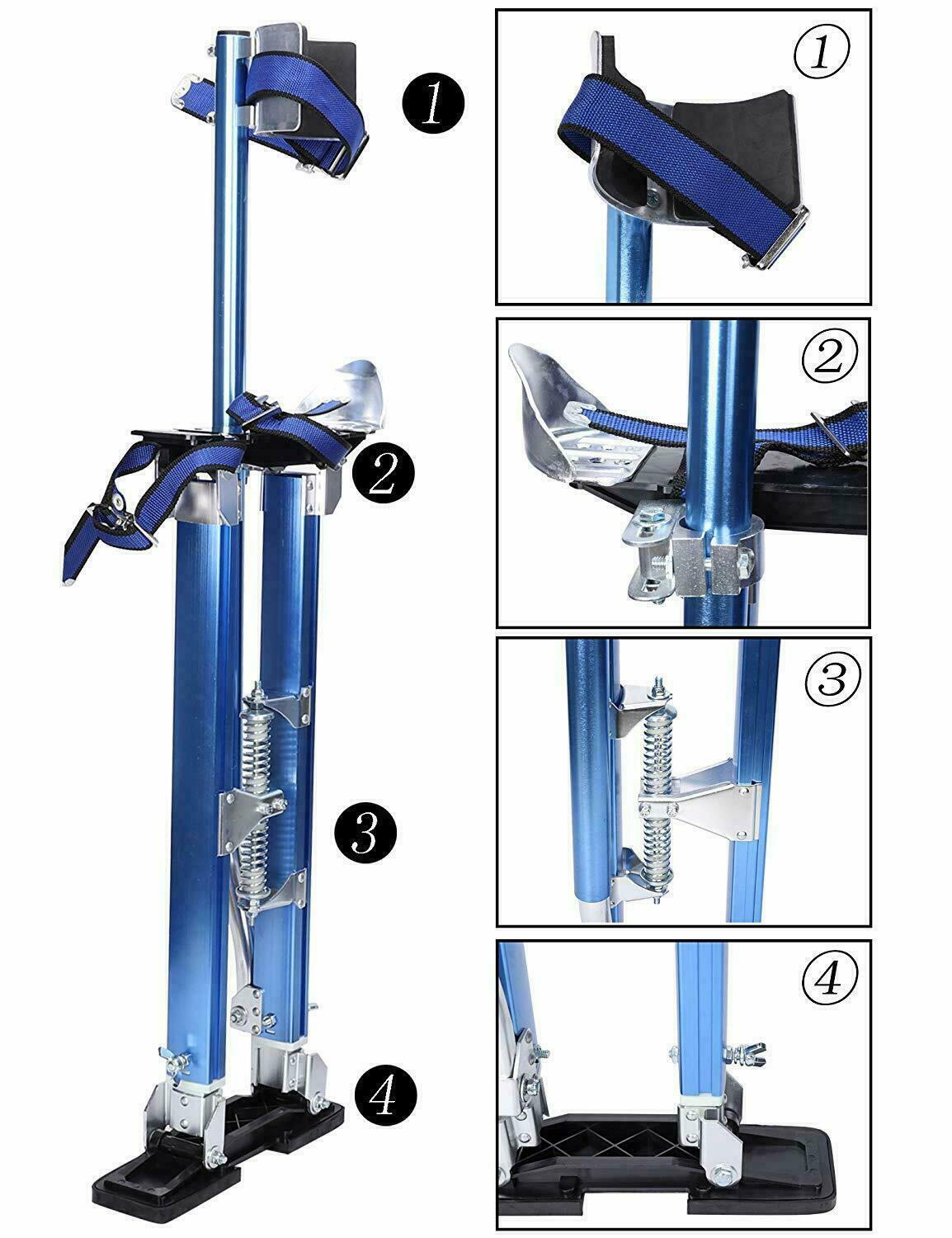 1
2
3
4
①
②
③
④