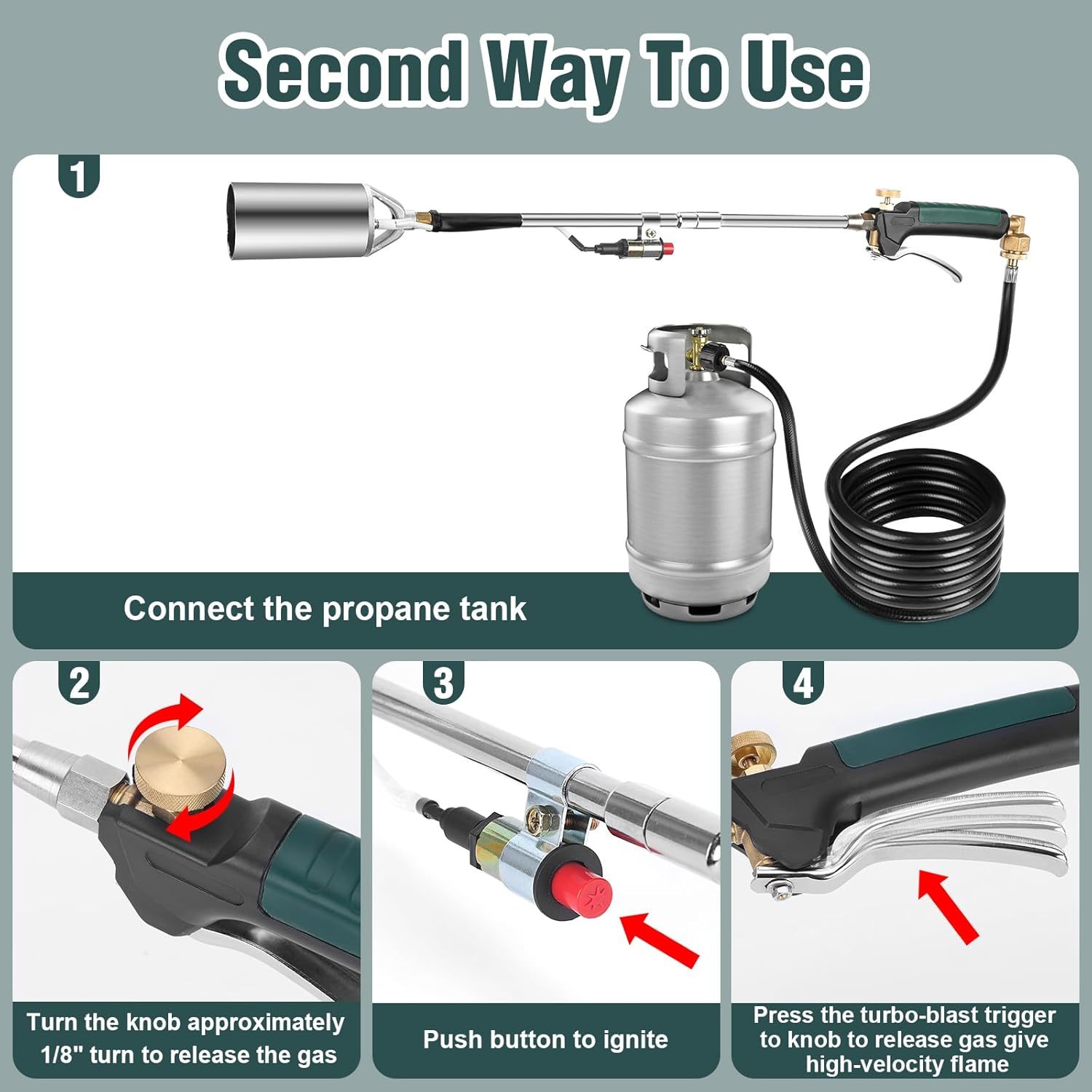 Second Way To Use

1

Connect the propane tank

2

Turn the knob approximately 1/8" turn to release the gas

3

Push button to ignite

4

Press the turbo-blast trigger to knob to release gas give high-velocity flame