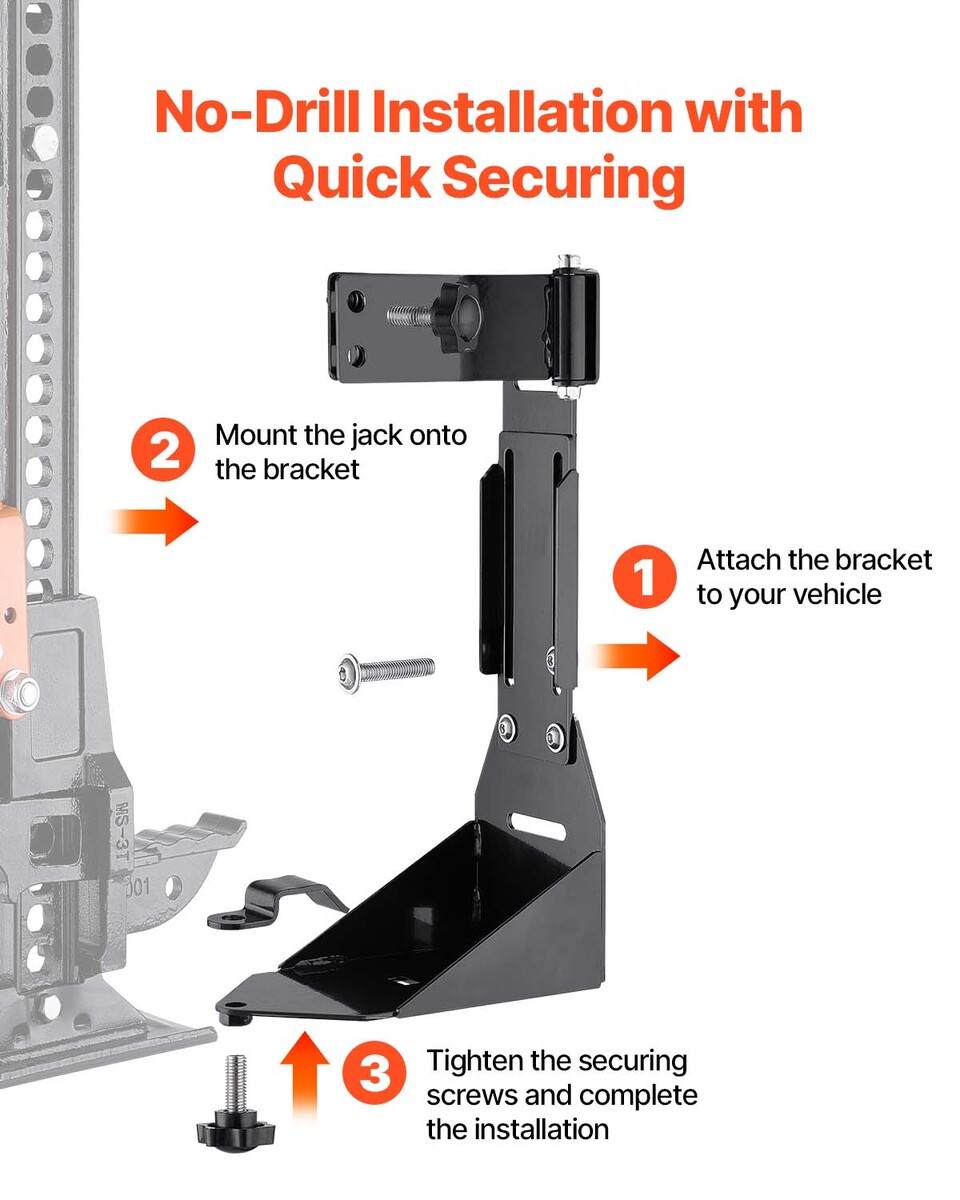 No-Drill Installation with Quick Securing

2 Mount the jack onto the bracket

1 Attach the bracket to your vehicle

MS-3T

001

3 Tighten the securing screws and complete the installation