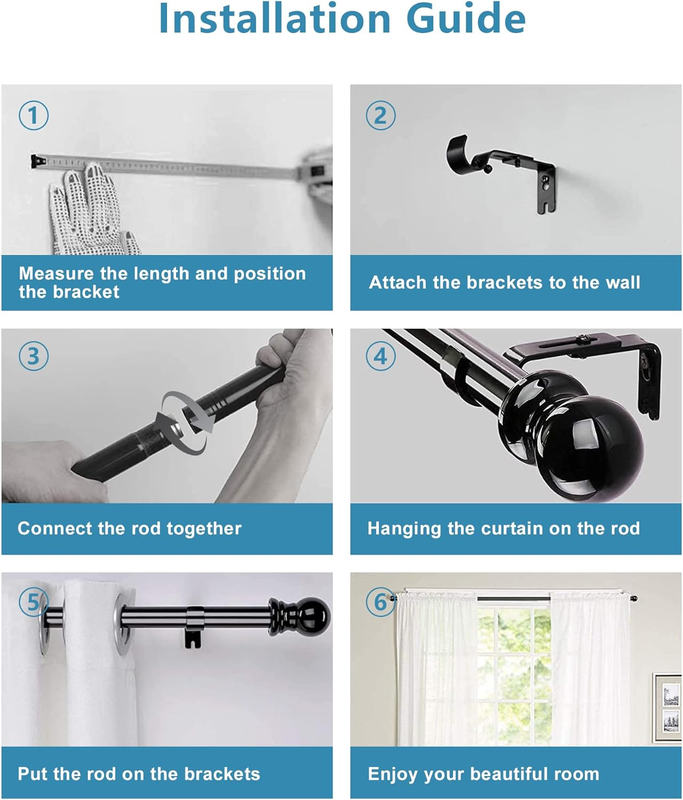 Installation Guide

①

Measure the length and position the bracket

②

Attach the brackets to the wall

③

Connect the rod together

④

Hanging the curtain on the rod

⑤

Put the rod on the brackets

⑥

Enjoy your beautiful room