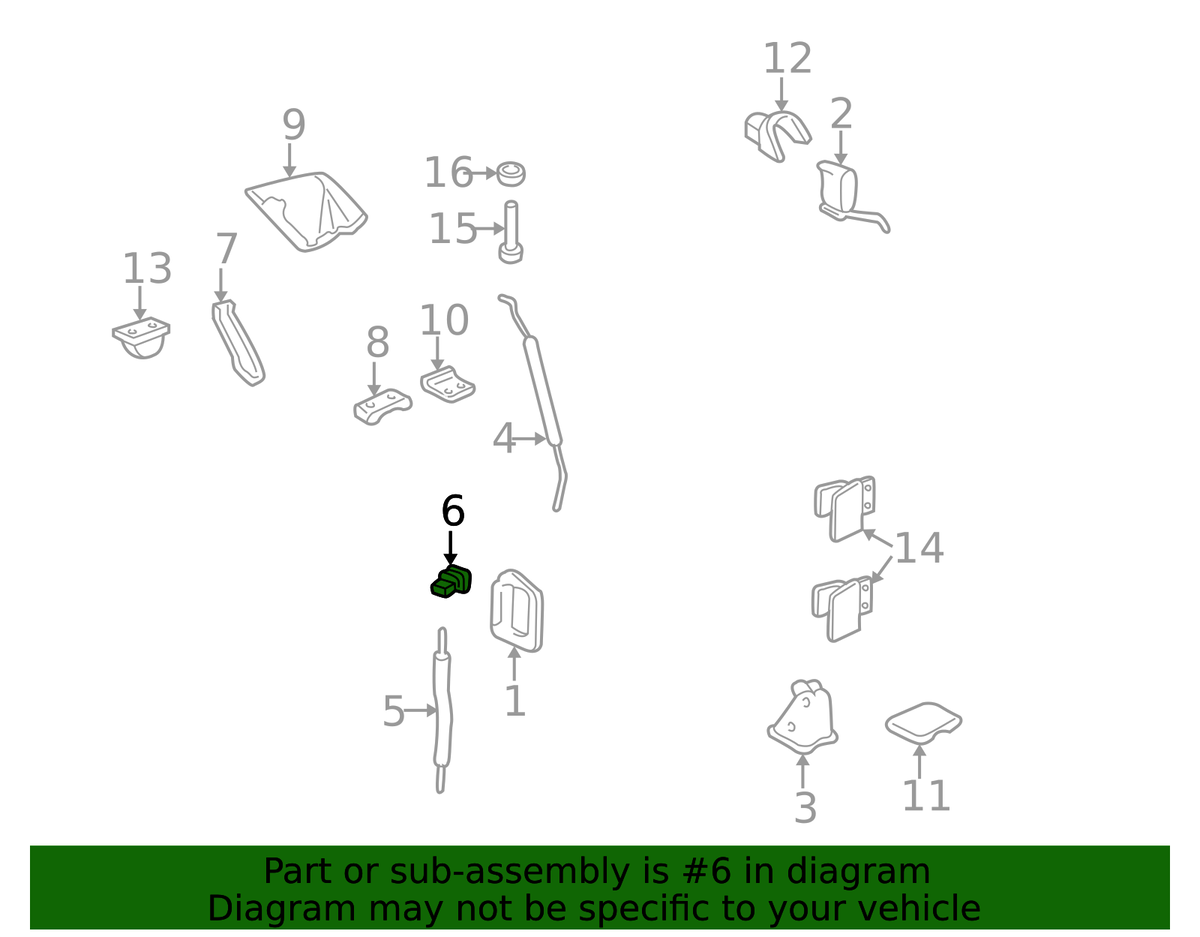 12
2
9
16
15
13
7
10
8
4
6
14
1
5
3
11

Part or sub-assembly is #6 in diagram
Diagram may not be specific to your vehicle