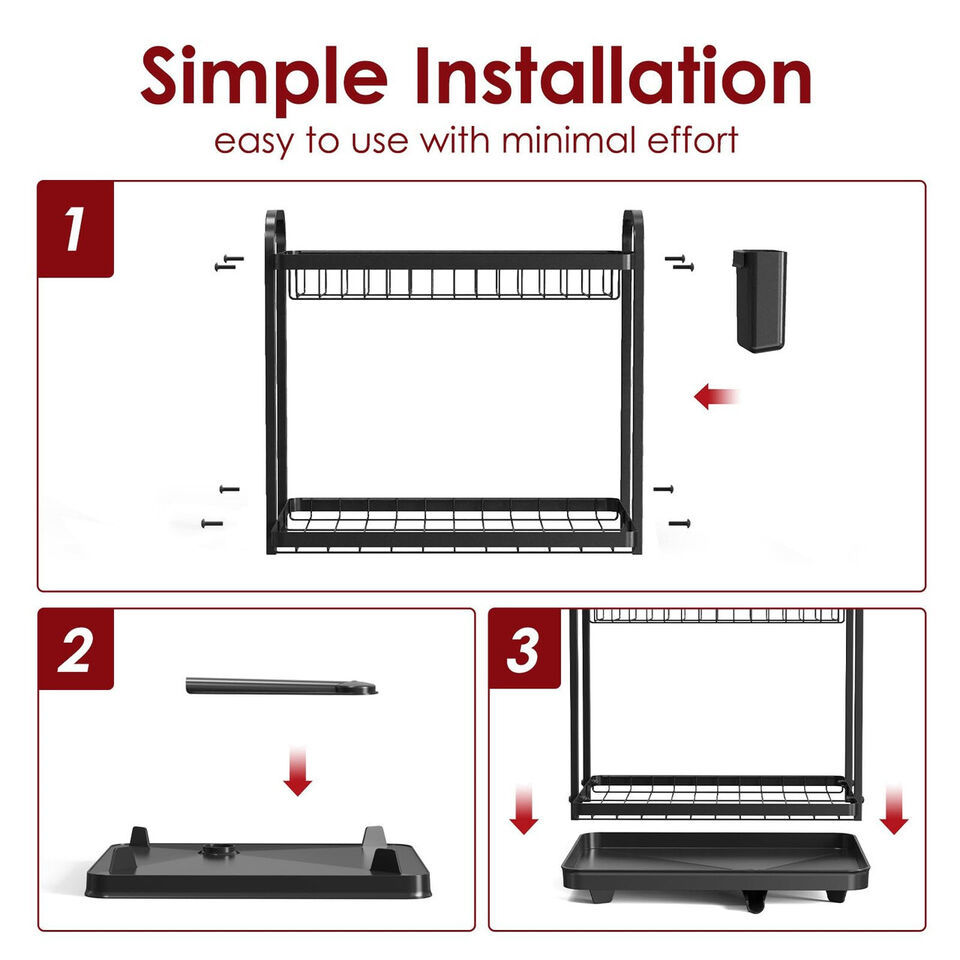 Simple Installation
easy to use with minimal effort

1

2

3