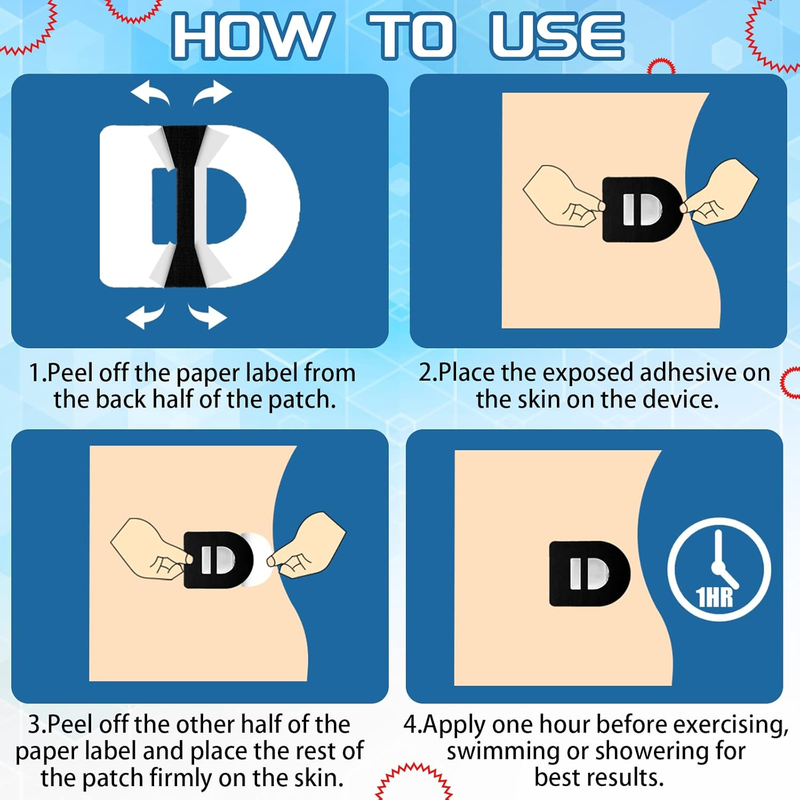 HOW TO USE

1.Peel off the paper label from the back half of the patch.

2.Place the exposed adhesive on the skin on the device.

3.Peel off the other half of the paper label and place the rest of the patch firmly on the skin.

1HR

4.Apply one hour before exercising, swimming or showering for best results.