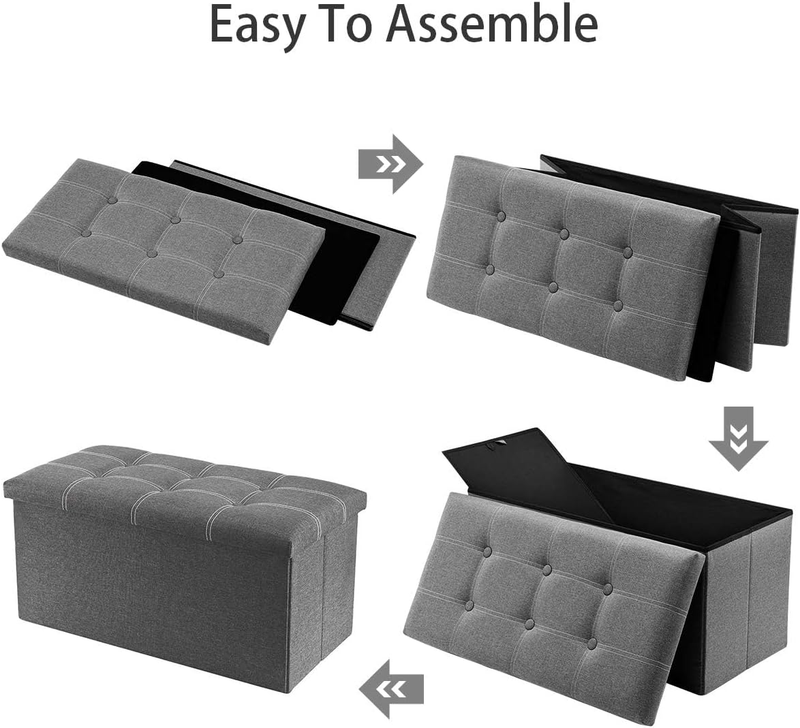 Easy To Assemble