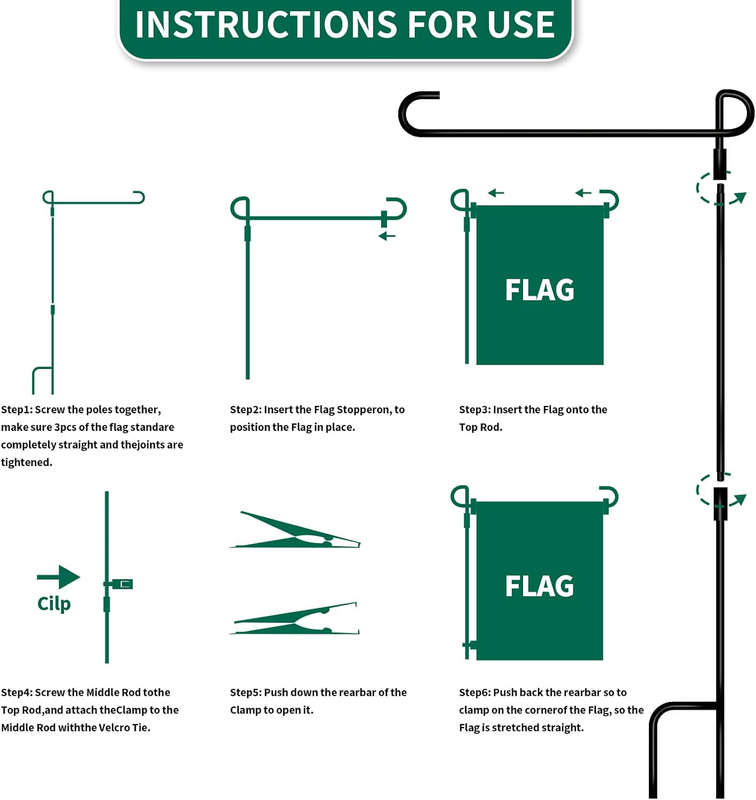 INSTRUCTIONS FOR USE

FLAG

Step1: Screw the poles together, make sure 3pcs of the flag standare completely straight and thejoints are tightened.

Step2: Insert the Flag Stopperon, to position the Flag in place.

Step3: Insert the Flag onto the Top Rod.

Cilp

FLAG

Step4: Screw the Middle Rod tothe Top Rod,and attach theClamp to the Middle Rod withthe Velcro Tie.

Step5: Push down the rearbar of the Clamp to open it.

Step6: Push back the rearbar so to clamp on the cornerof the Flag, so the Flag is stretched straight.