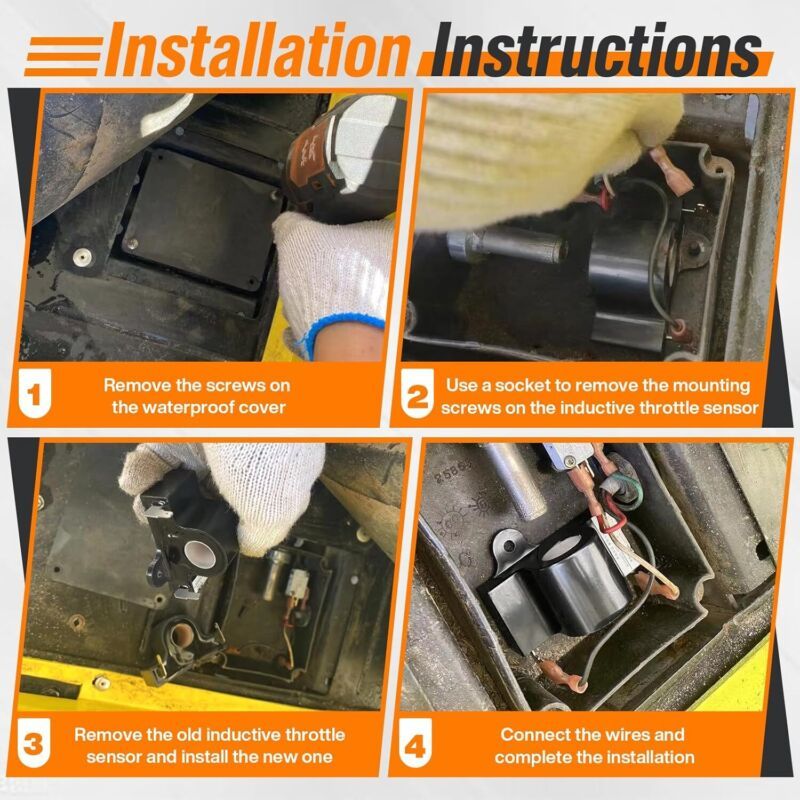 Installation Instructions

1
Remove the screws on the waterproof cover

2
Use a socket to remove the mounting screws on the inductive throttle sensor

3
Remove the old inductive throttle sensor and install the new one

4
Connect the wires and complete the installation