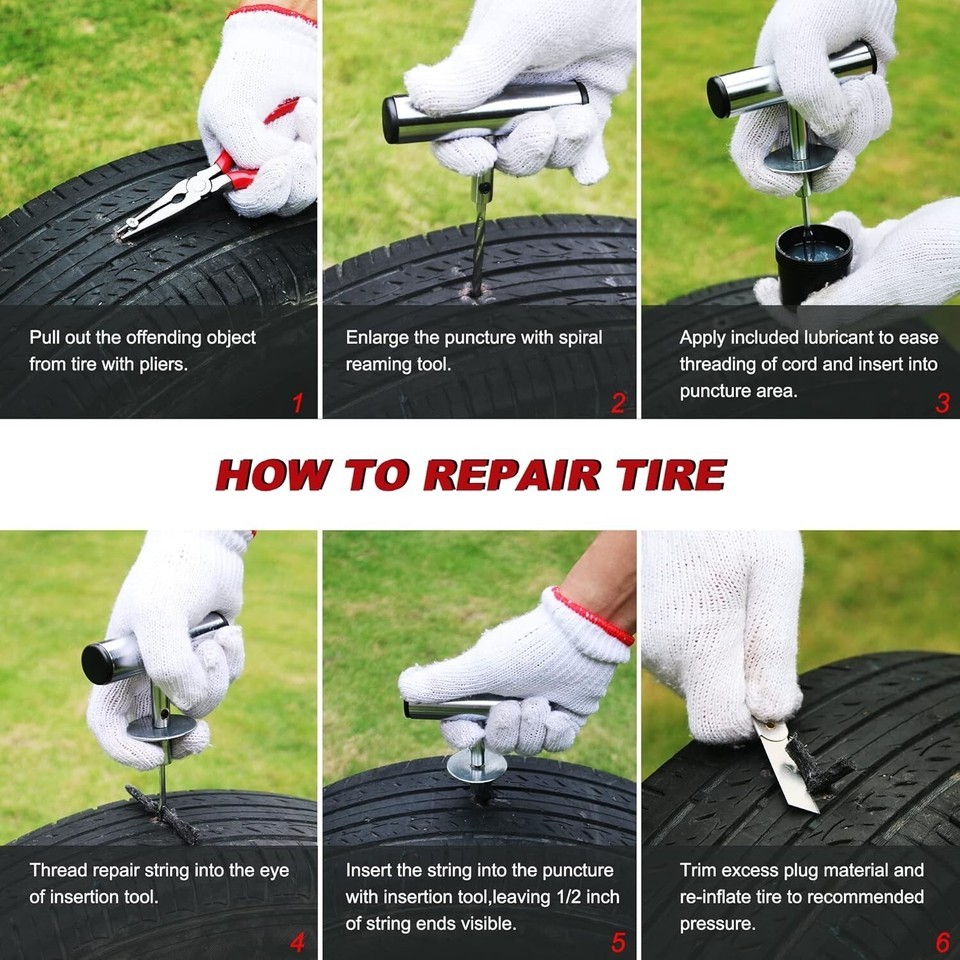 Pull out the offending object from tire with pliers.

1

Enlarge the puncture with spiral reaming tool.

2

Apply included lubricant to ease threading of cord and insert into puncture area.

3

HOW TO REPAIR TIRE

Thread repair string into the eye of insertion tool.

4

Insert the string into the puncture with insertion tool,leaving 1/2 inch of string ends visible.

5

Trim excess plug material and re-inflate tire to recommended pressure.

6