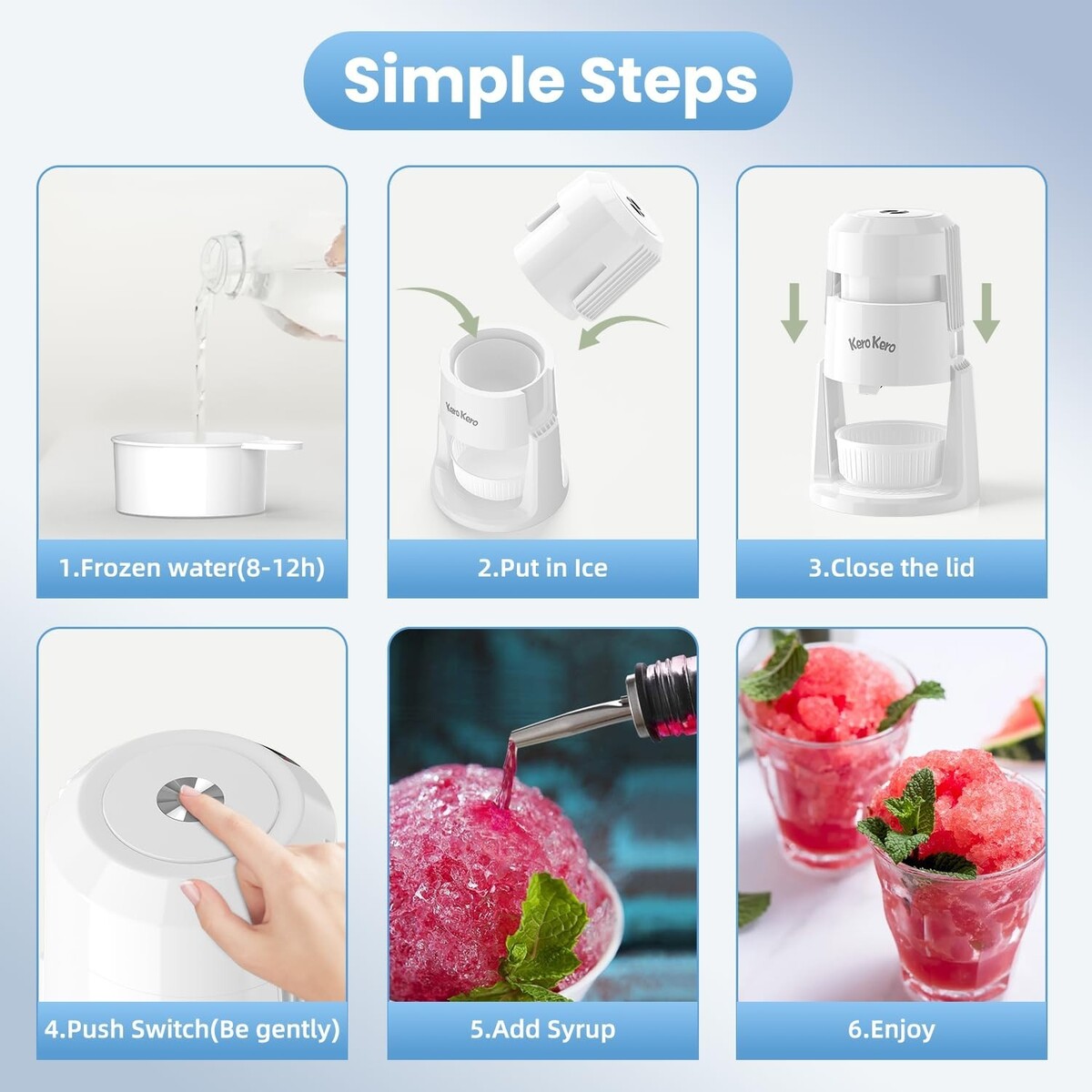 Simple Steps

1.Frozen water(8-12h)

Kero Kero

2.Put in Ice

Kero Kero

3.Close the lid

4.Push Switch(Be gently)

5.Add Syrup

6.Enjoy