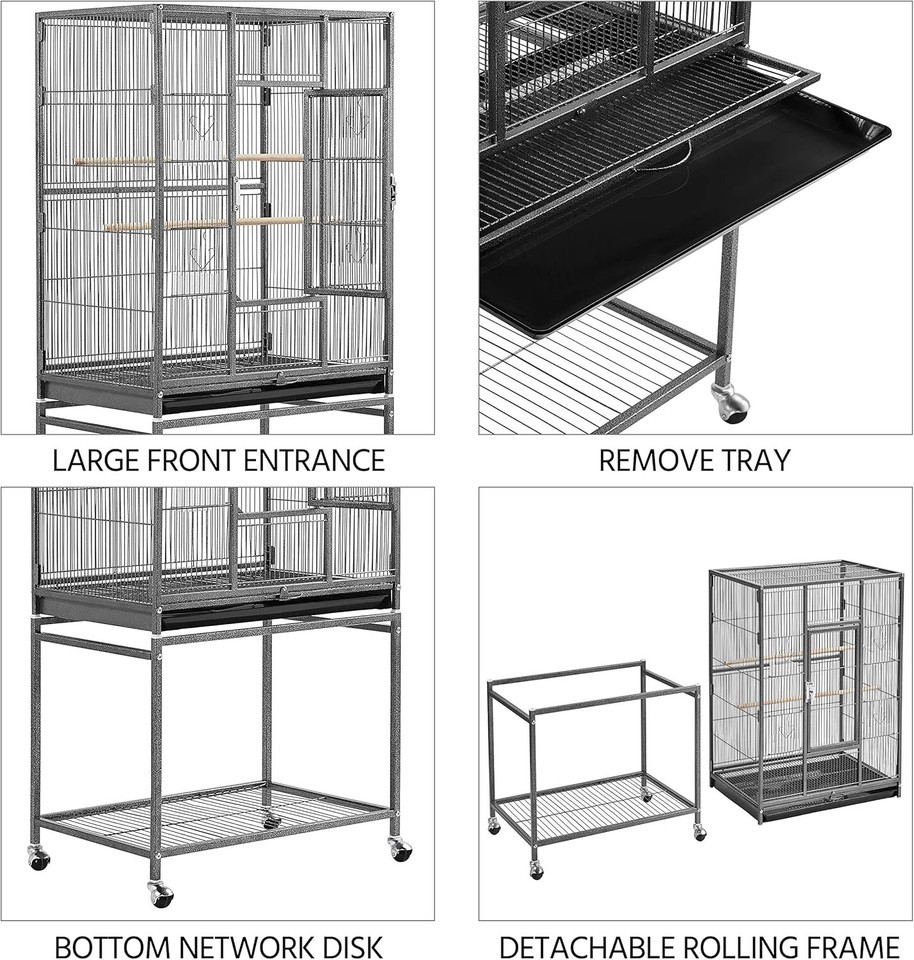 LARGE FRONT ENTRANCE

REMOVE TRAY

BOTTOM NETWORK DISK

DETACHABLE ROLLING FRAME