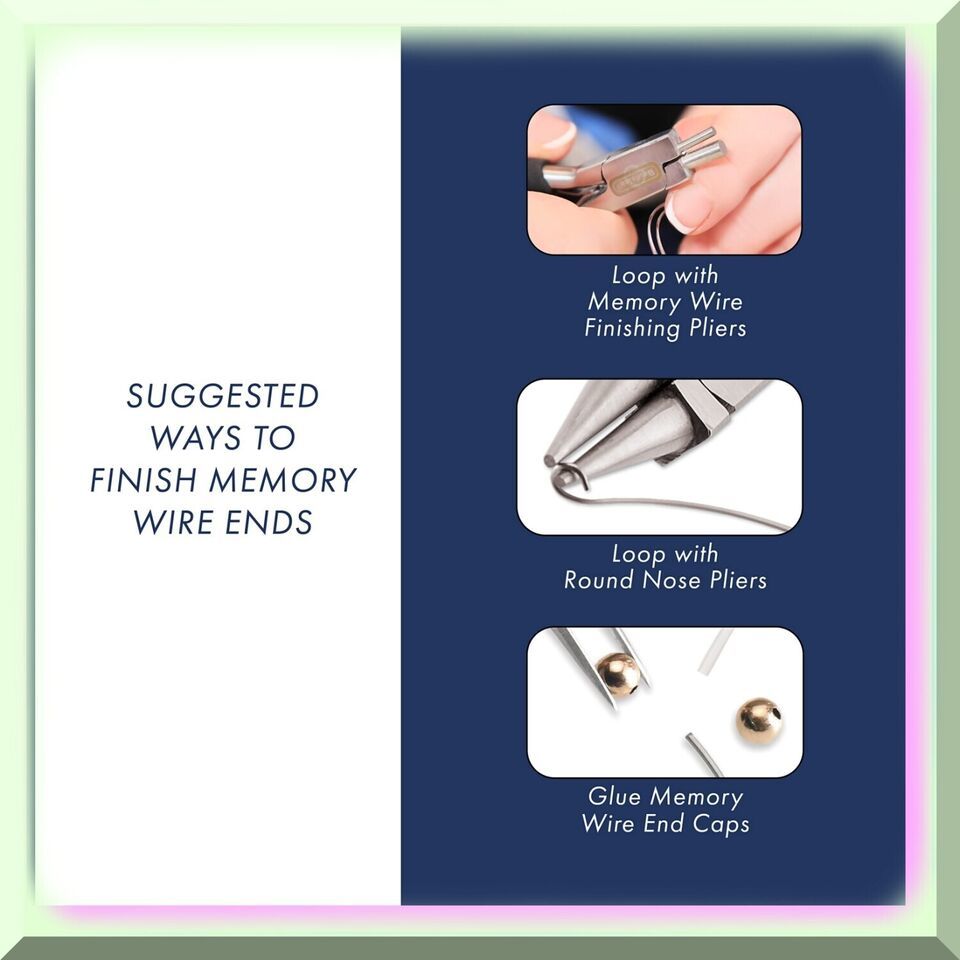 SUGGESTED WAYS TO FINISH MEMORY WIRE ENDS

Loop with Memory Wire Finishing Pliers

Loop with Round Nose Pliers

Glue Memory Wire End Caps