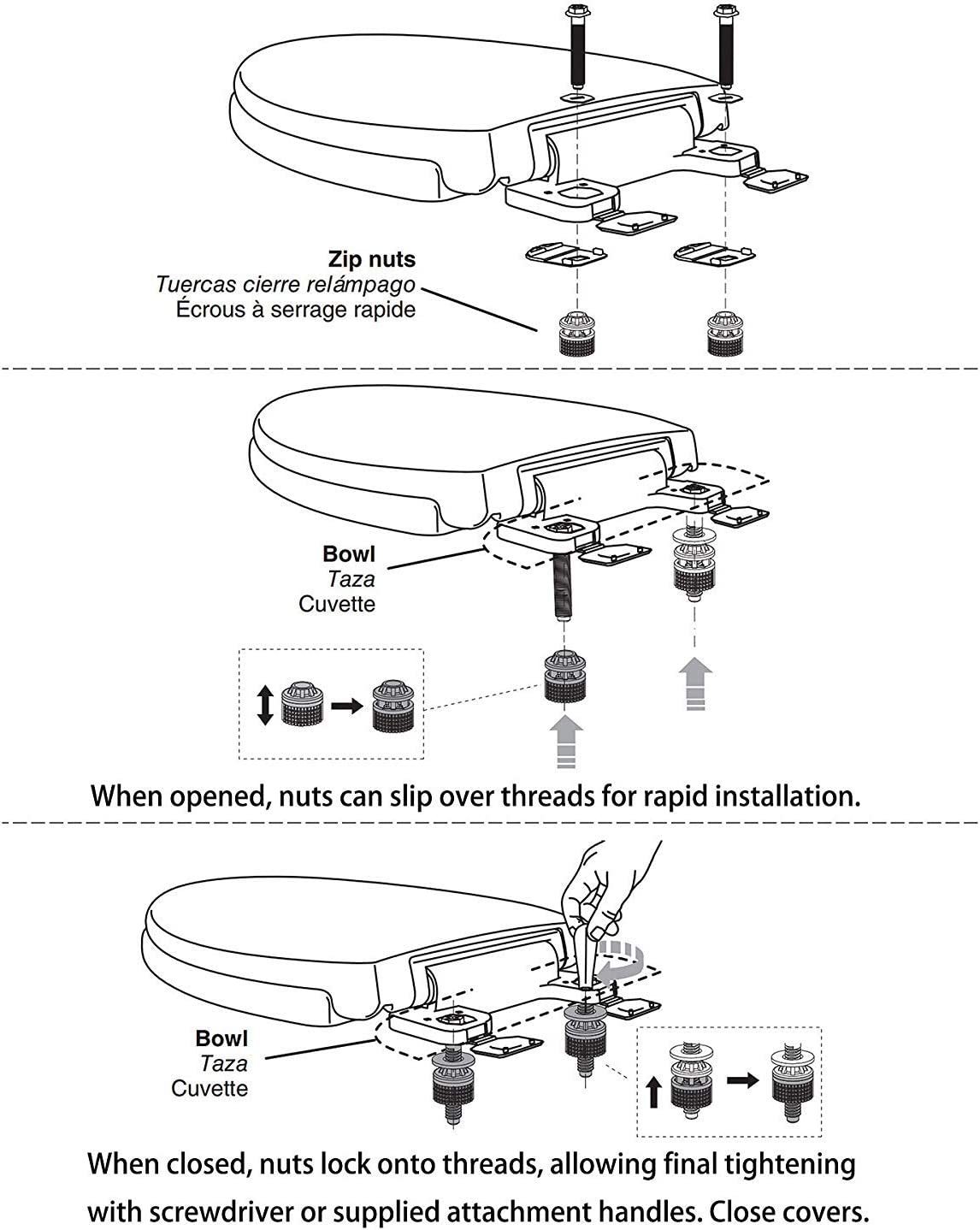 Zip nuts
Tuercas cierre relámpago
Écrous à serrage rapide

Bowl
Taza
Cuvette

When opened, nuts can slip over threads for rapid installation.

Bowl
Taza
Cuvette

When closed, nuts lock onto threads, allowing final tightening with screwdriver or supplied attachment handles. Close covers.