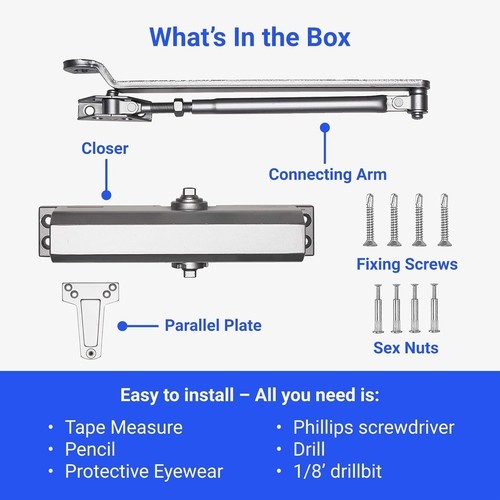 What's In the Box

Closer

Connecting Arm

Fixing Screws

Parallel Plate

Sex Nuts

Easy to install – All you need is:

• Tape Measure
• Pencil
• Protective Eyewear

• Phillips screwdriver
• Drill
• 1/8' drillbit