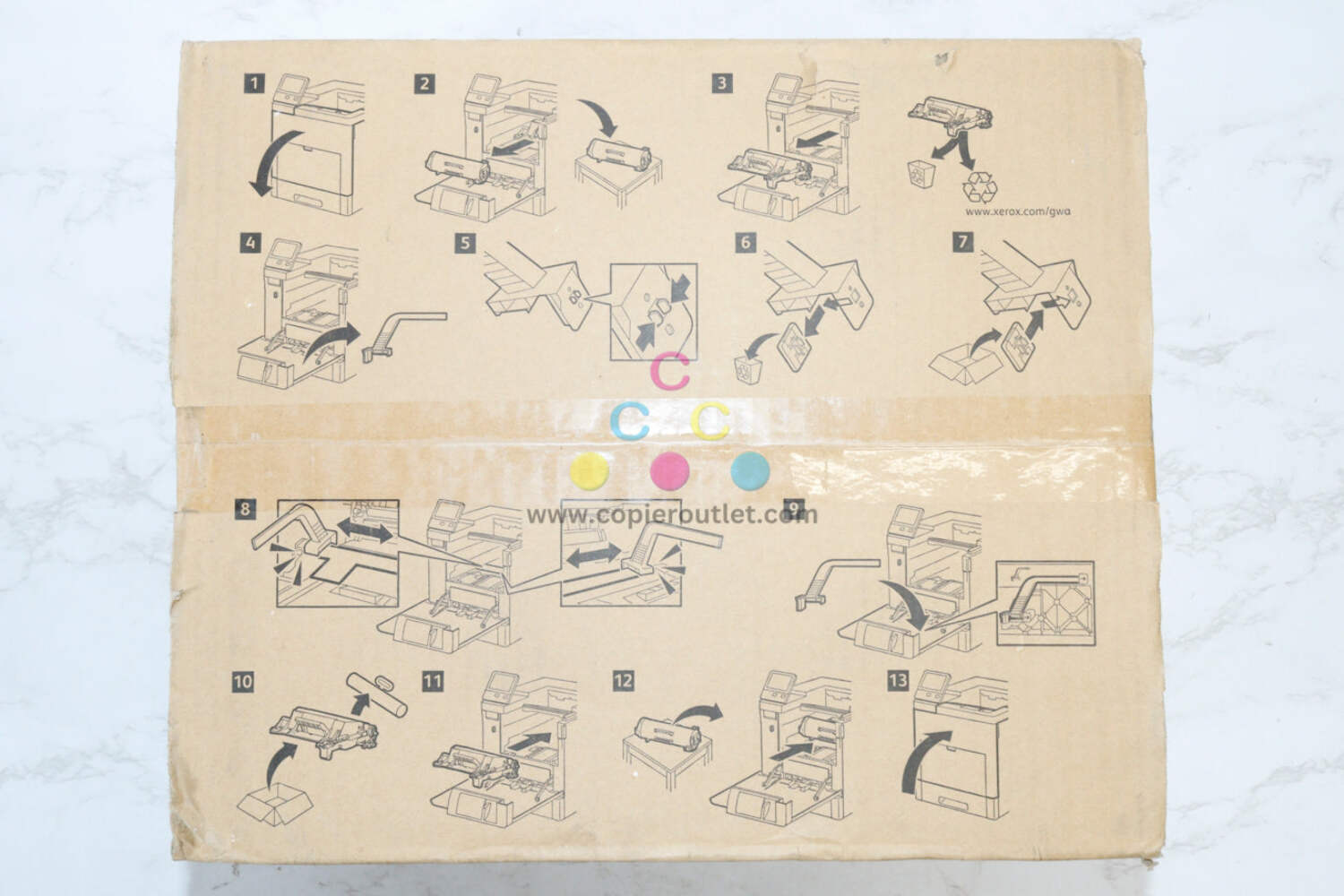 1

2

3

www.xerox.com/gwa

4

5

6

7

C
C C

www.copieroutlet.com

8

9

10

11

12

13