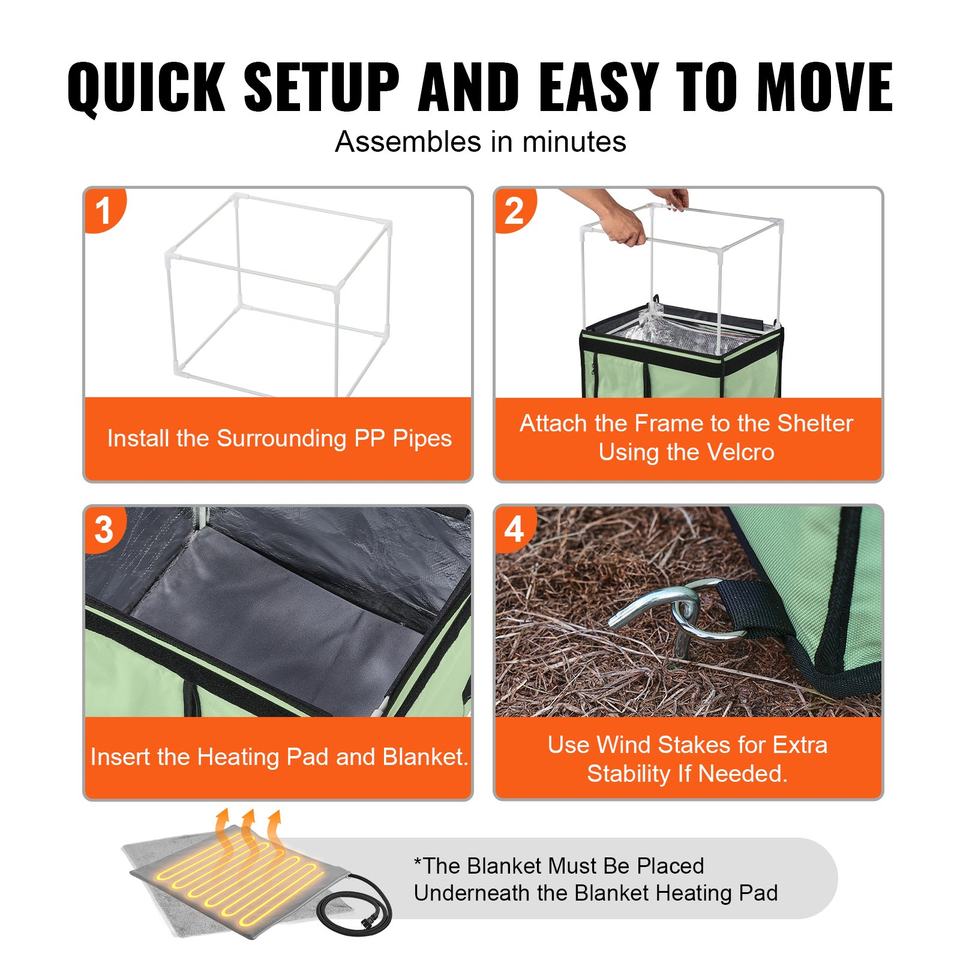 QUICK SETUP AND EASY TO MOVE

Assembles in minutes

1

Install the Surrounding PP Pipes

2

Attach the Frame to the Shelter Using the Velcro

3

Insert the Heating Pad and Blanket.

4

Use Wind Stakes for Extra Stability If Needed.

*The Blanket Must Be Placed Underneath the Blanket Heating Pad