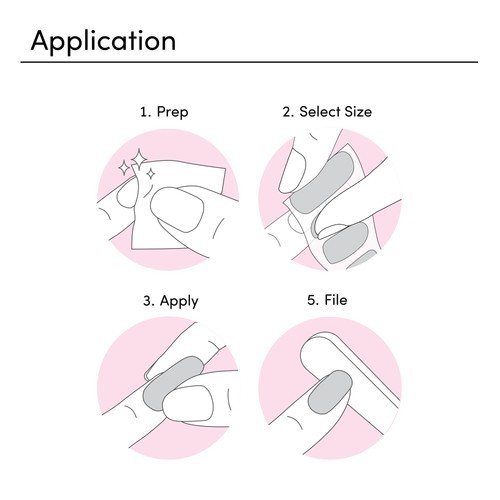 Application

1. Prep

2. Select Size

3. Apply

5. File