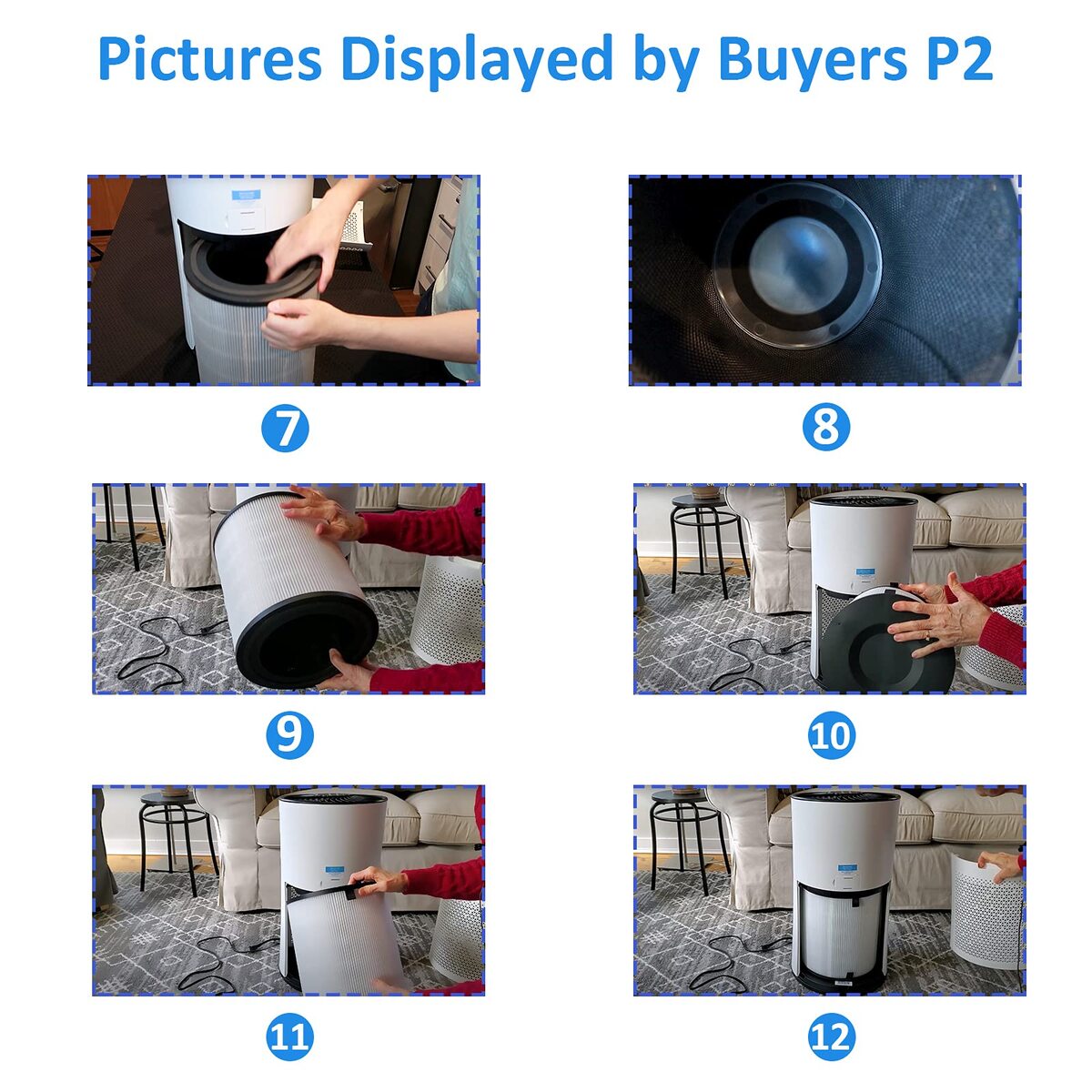 Pictures Displayed by Buyers P2

7

8

9

10

11

12