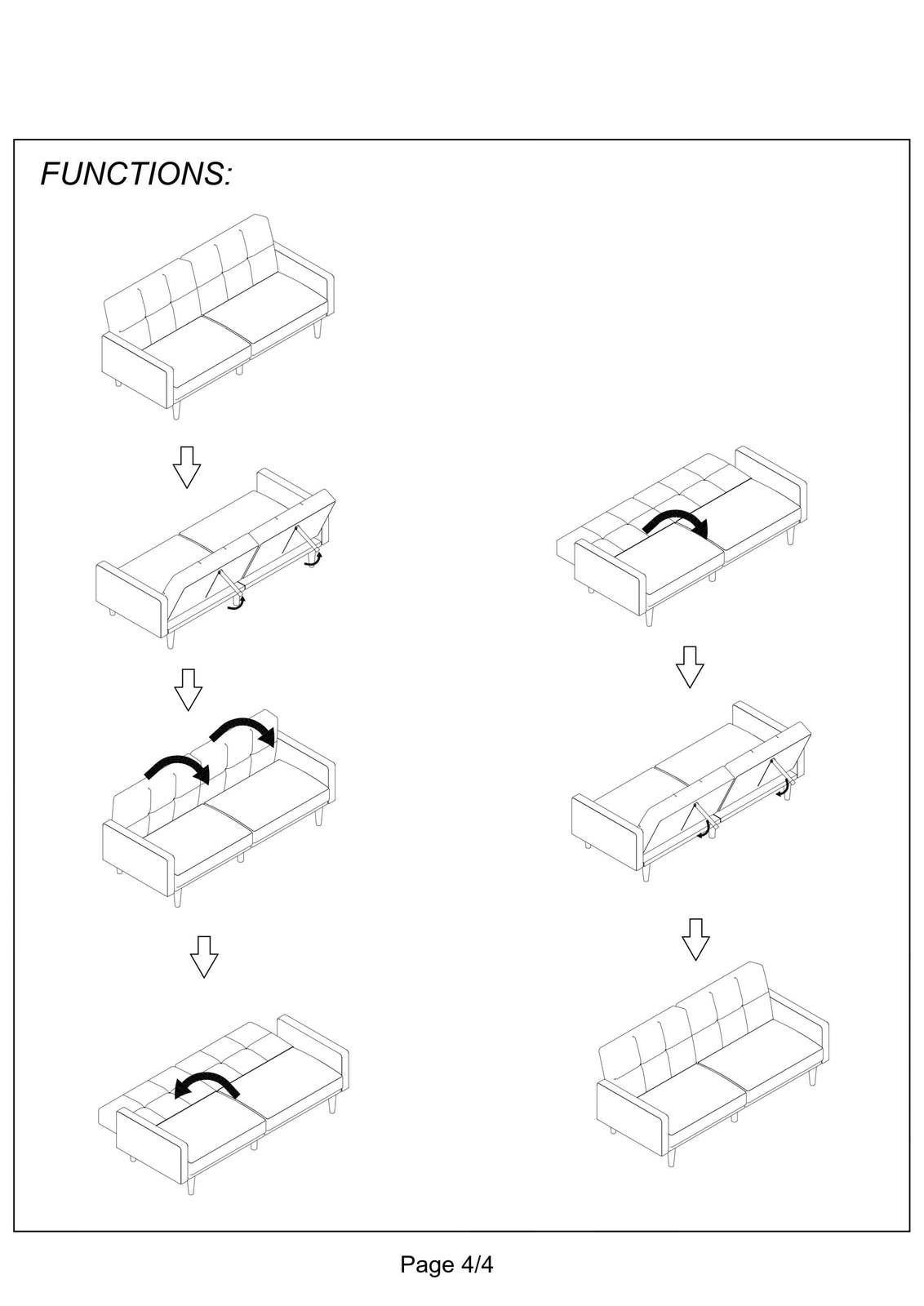 FUNCTIONS:

Page 4/4