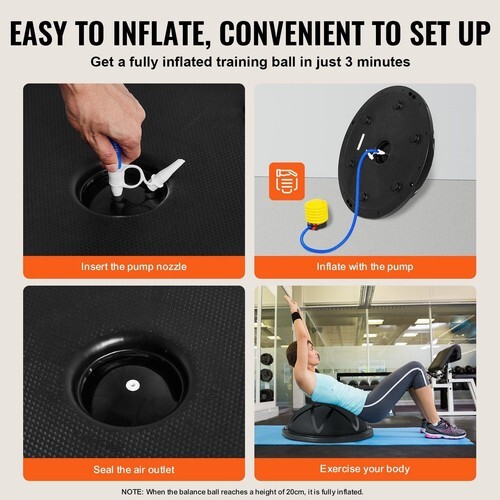 EASY TO INFLATE, CONVENIENT TO SET UP

Get a fully inflated training ball in just 3 minutes

Insert the pump nozzle

Inflate with the pump

Seal the air outlet

Exercise your body

NOTE: When the balance ball reaches a height of 20cm, it is fully inflated.