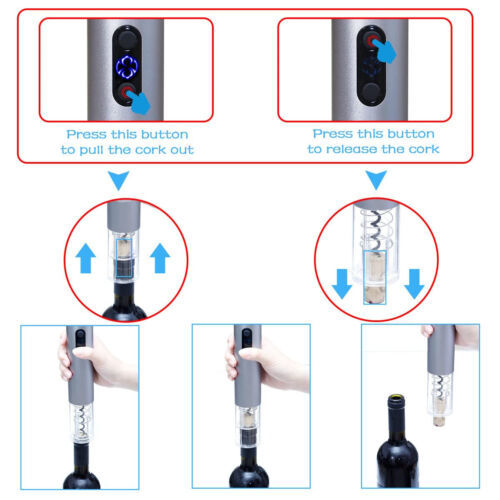 Press this button to pull the cork out

Press this button to release the cork