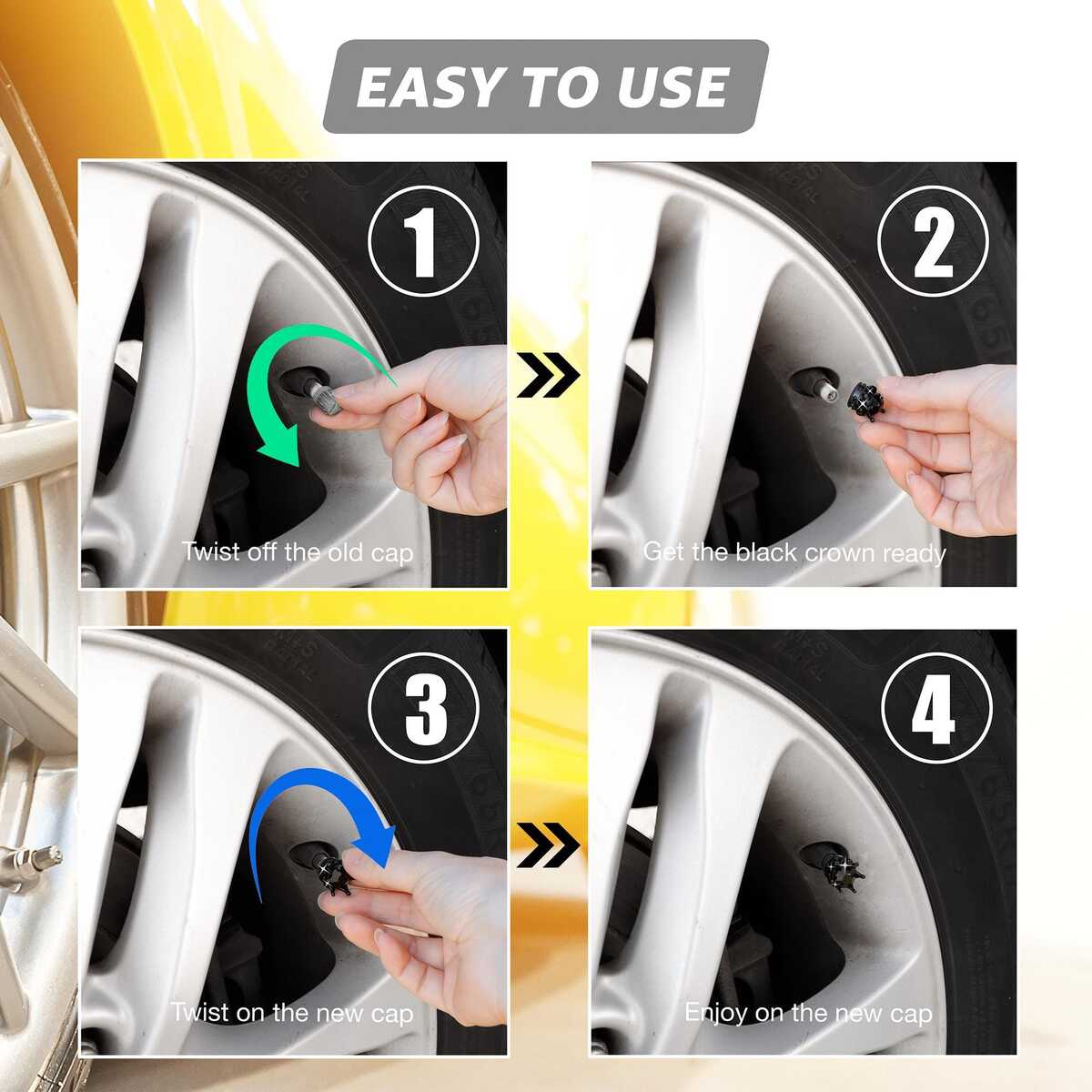 EASY TO USE

1

Twist off the old cap

2

Get the black crown ready

3

Twist on the new cap

4

Enjoy on the new cap