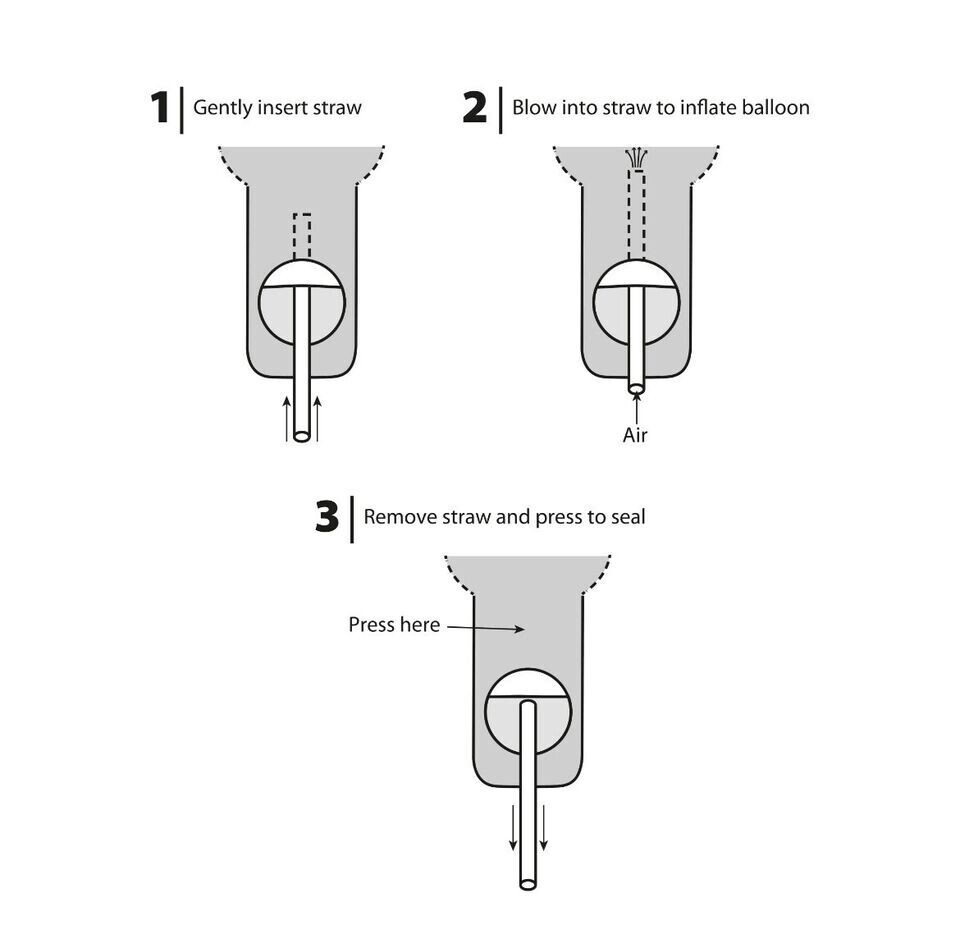 1 Gently insert straw

2 Blow into straw to inflate balloon

Air

3 Remove straw and press to seal

Press here