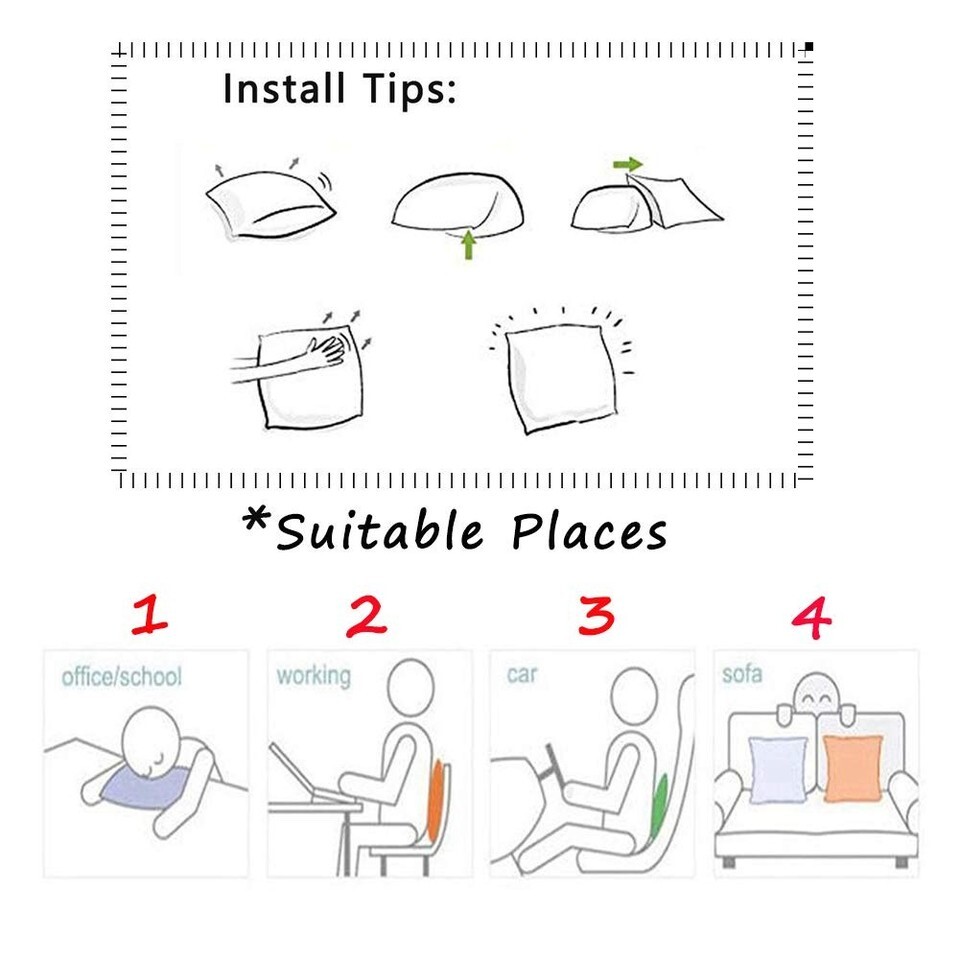 Install Tips:

*Suitable Places

1
office/school

2
working

3
car

4
sofa