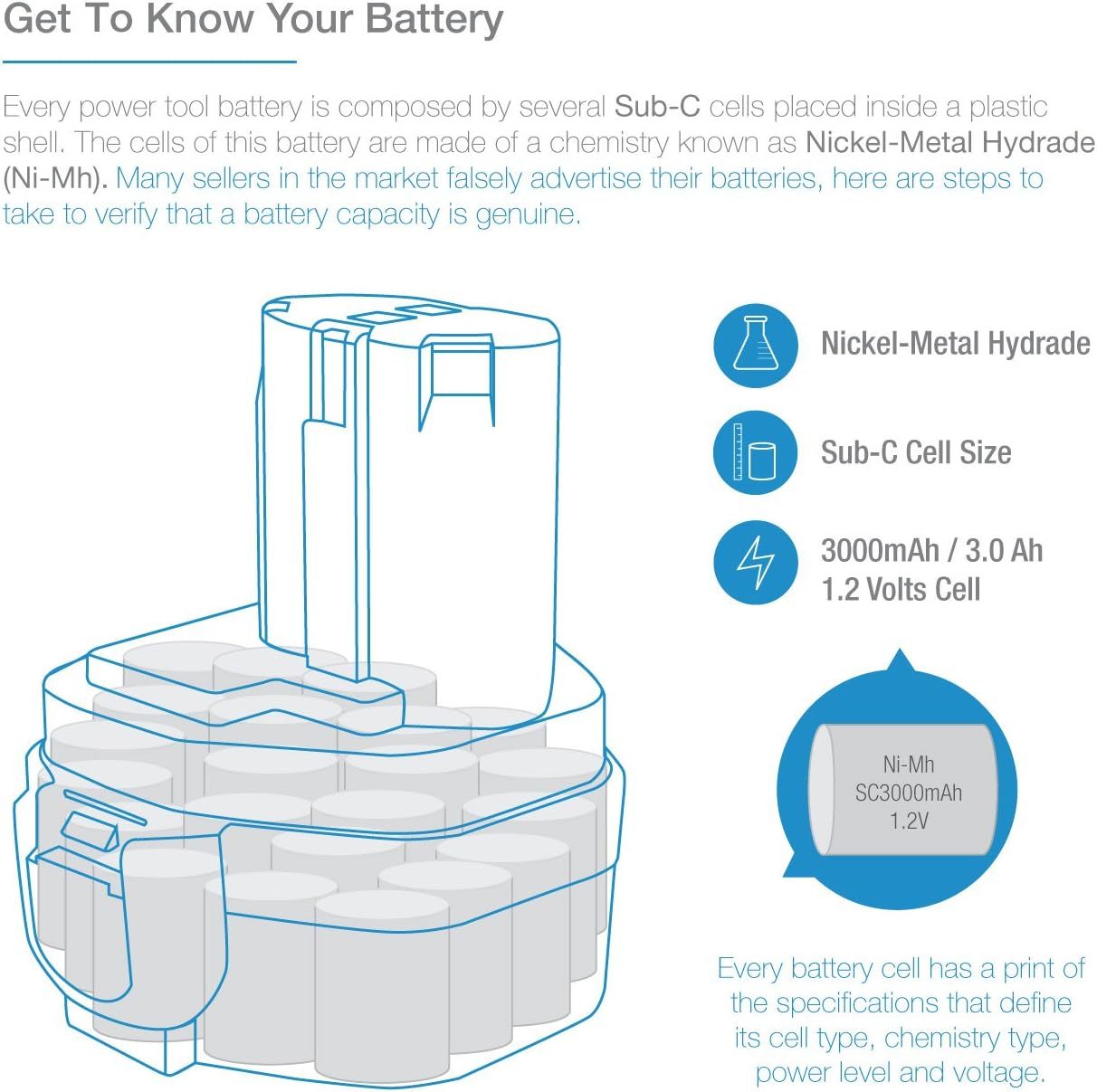 Get To Know Your Battery

Every power tool battery is composed by several Sub-C cells placed inside a plastic shell. The cells of this battery are made of a chemistry known as Nickel-Metal Hydrade (Ni-Mh). Many sellers in the market falsely advertise their batteries, here are steps to take to verify that a battery capacity is genuine.

Nickel-Metal Hydrade

Sub-C Cell Size

3000mAh / 3.0 Ah
1.2 Volts Cell

Ni-Mh
SC3000mAh
1.2V

Every battery cell has a print of the specifications that define its cell type, chemistry type, power level and voltage.