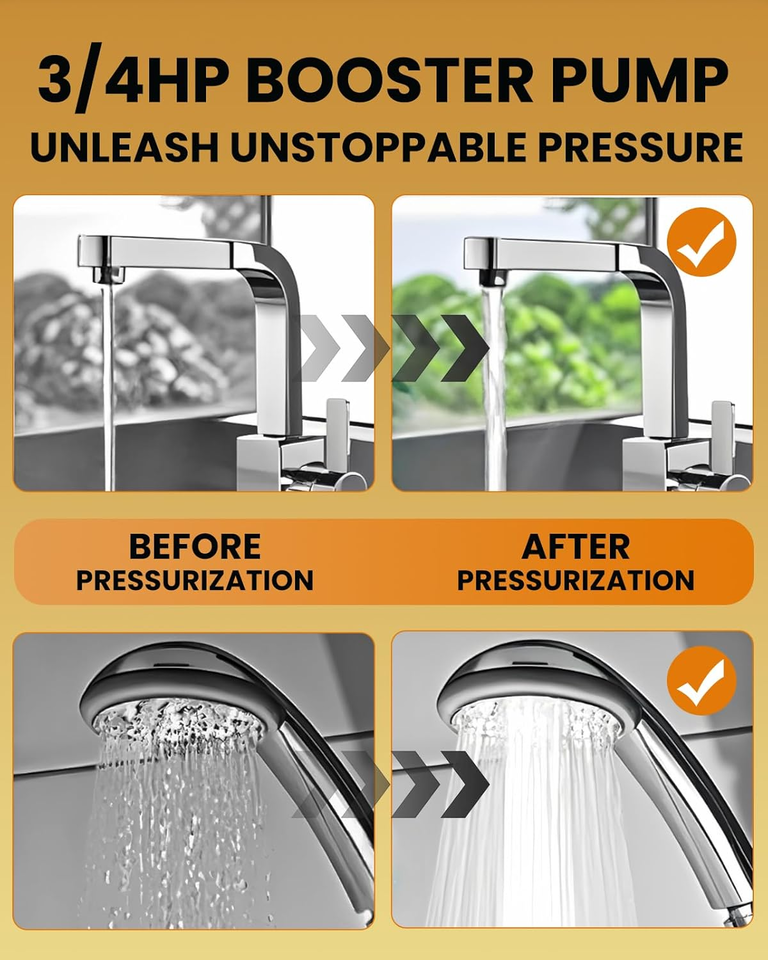 3/4HP BOOSTER PUMP
UNLEASH UNSTOPPABLE PRESSURE

BEFORE
PRESSURIZATION

AFTER
PRESSURIZATION