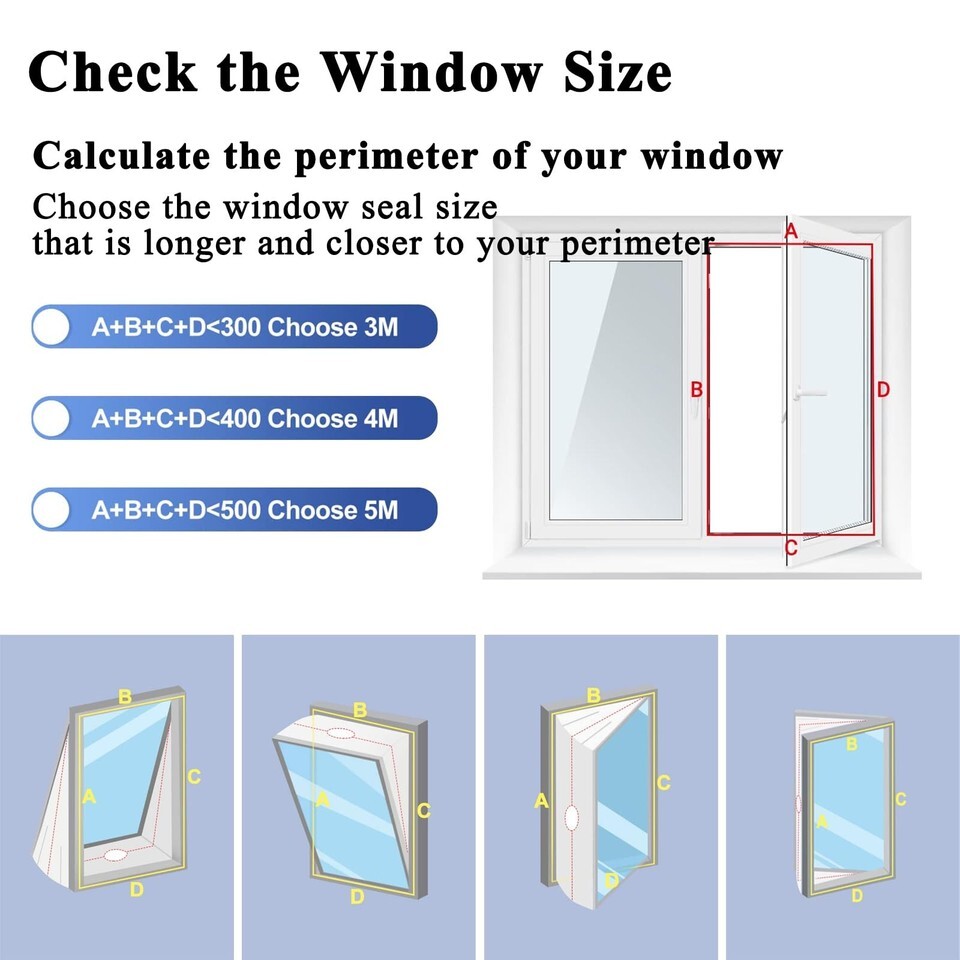 Check the Window Size

Calculate the perimeter of your window

Choose the window seal size that is longer and closer to your perimeter

A+B+C+D<300 Choose 3M

A+B+C+D<400 Choose 4M

A+B+C+D<500 Choose 5M

A
B
D
C

B
A
C
D

B
A
C
D

B
A
C
D

B
A
C
D