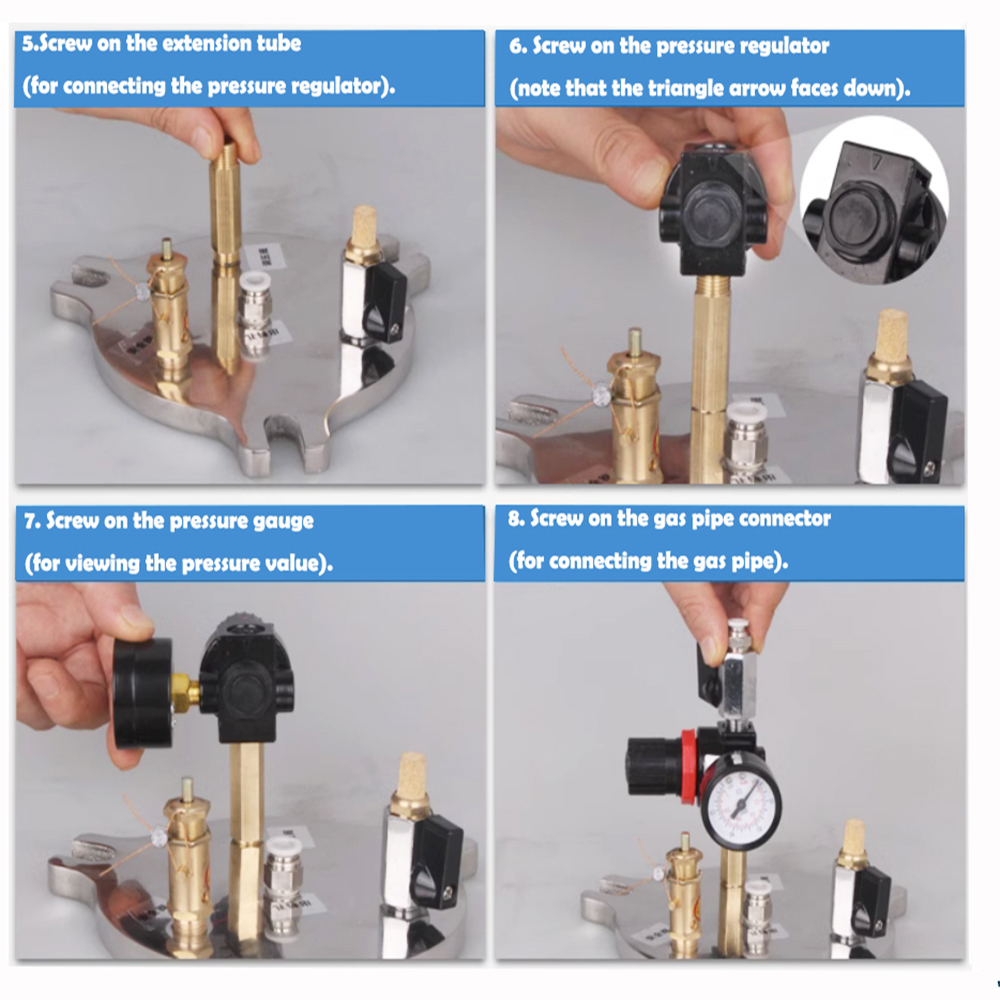 5.Screw on the extension tube
(for connecting the pressure regulator).

6. Screw on the pressure regulator
(note that the triangle arrow faces down).

7. Screw on the pressure gauge
(for viewing the pressure value).

8. Screw on the gas pipe connector
(for connecting the gas pipe).