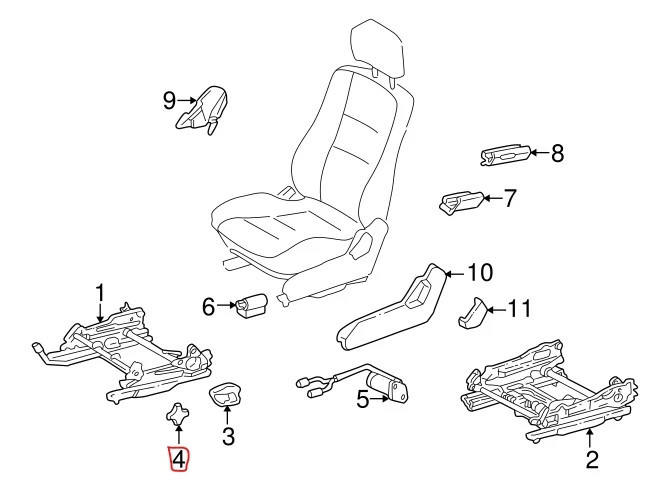 9
8
7
10
1
6
11
5
3
4
2