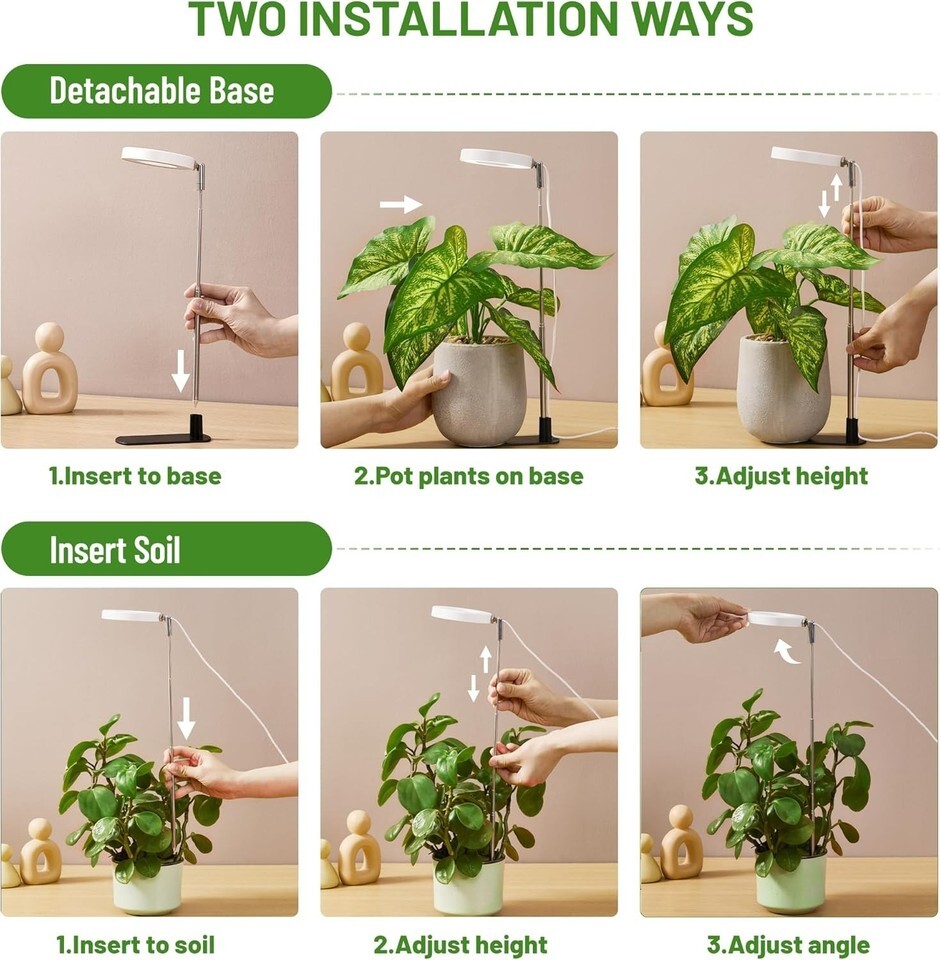 TWO INSTALLATION WAYS

Detachable Base

1.Insert to base

2.Pot plants on base

3.Adjust height

Insert Soil

1.Insert to soil

2.Adjust height

3.Adjust angle