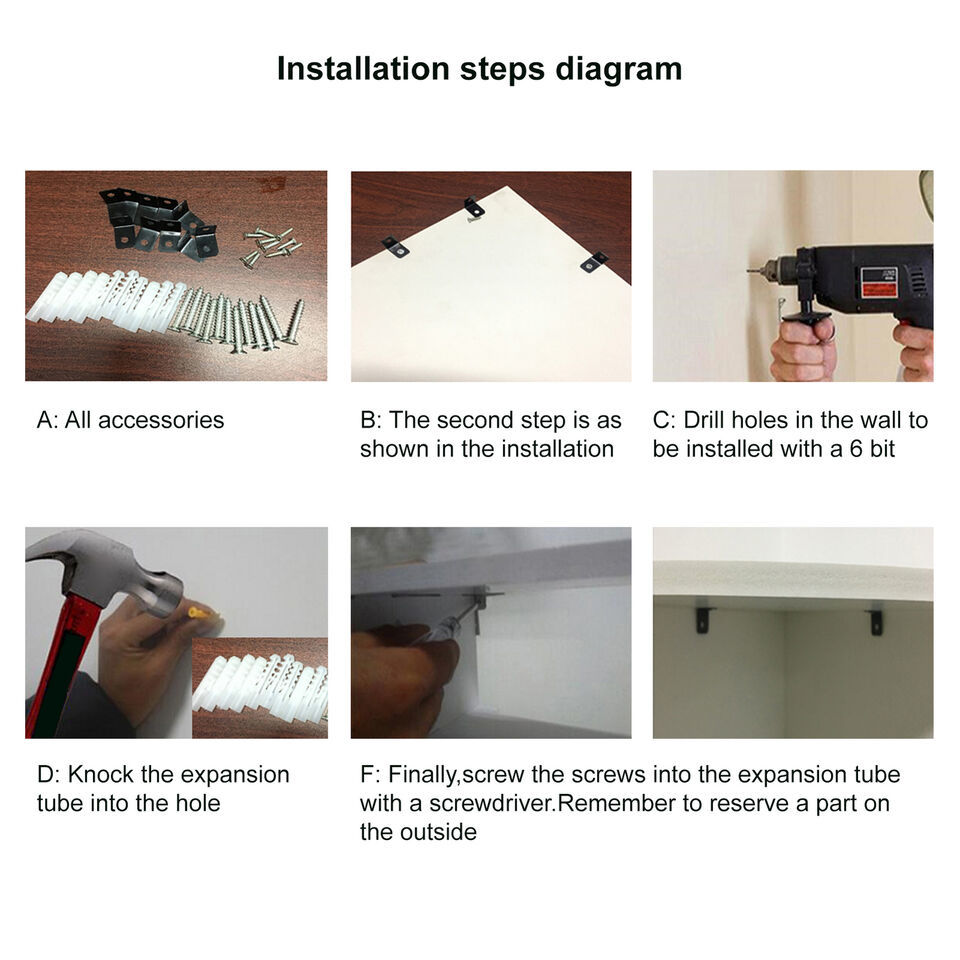 Installation steps diagram

A: All accessories

B: The second step is as shown in the installation

C: Drill holes in the wall to be installed with a 6 bit

D: Knock the expansion tube into the hole

F: Finally,screw the screws into the expansion tube with a screwdriver.Remember to reserve a part on the outside