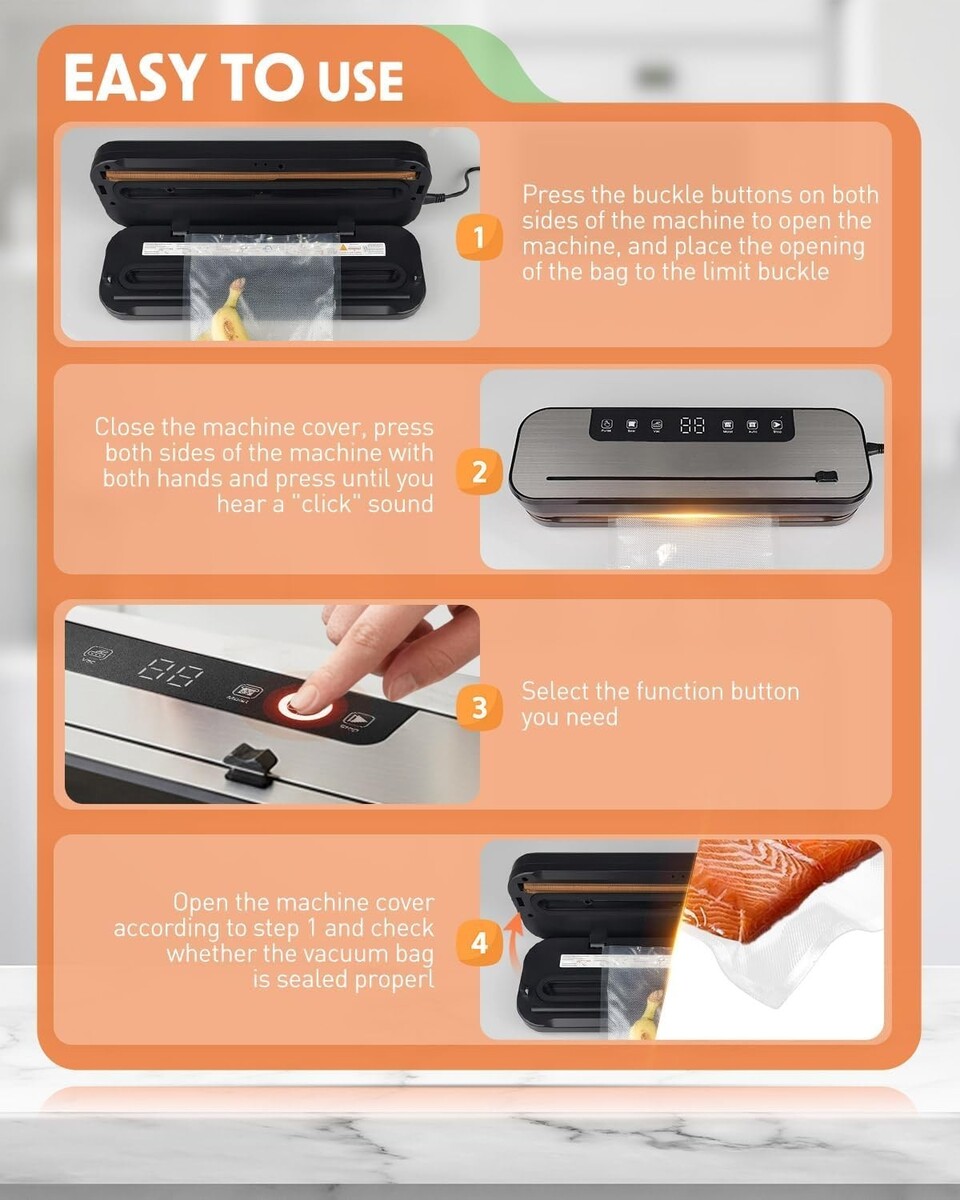 EASY TO USE

1

Press the buckle buttons on both sides of the machine to open the machine, and place the opening of the bag to the limit buckle

Close the machine cover, press both sides of the machine with both hands and press until you hear a "click" sound

2

88

3

Select the function button you need

Open the machine cover according to step 1 and check whether the vacuum bag is sealed properl

4