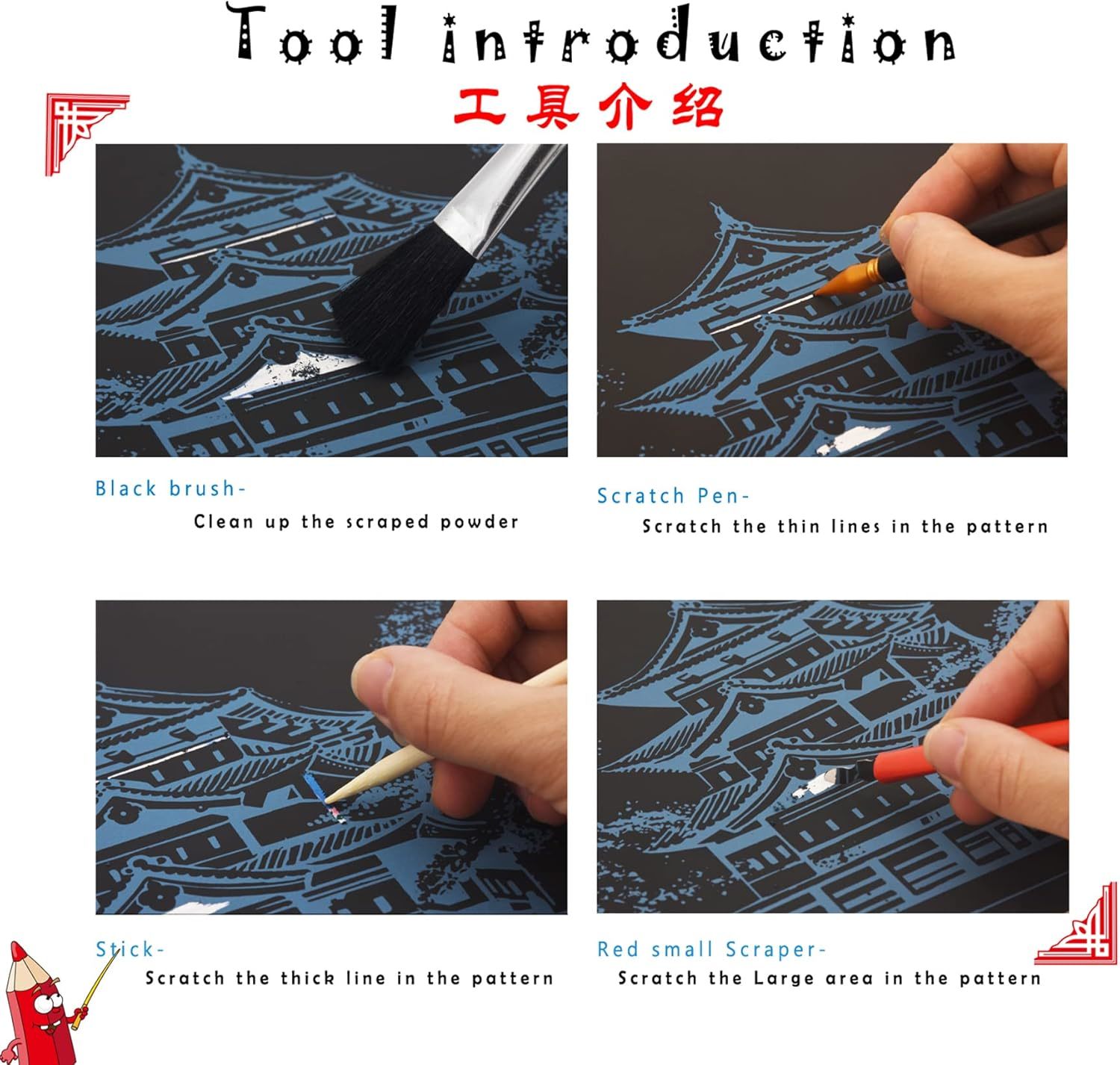 Tool introduction
工具介绍

Black brush-
Clean up the scraped powder

Scratch Pen-
Scratch the thin lines in the pattern

Stick-
Scratch the thick line in the pattern

Red small Scraper-
Scratch the Large area in the pattern