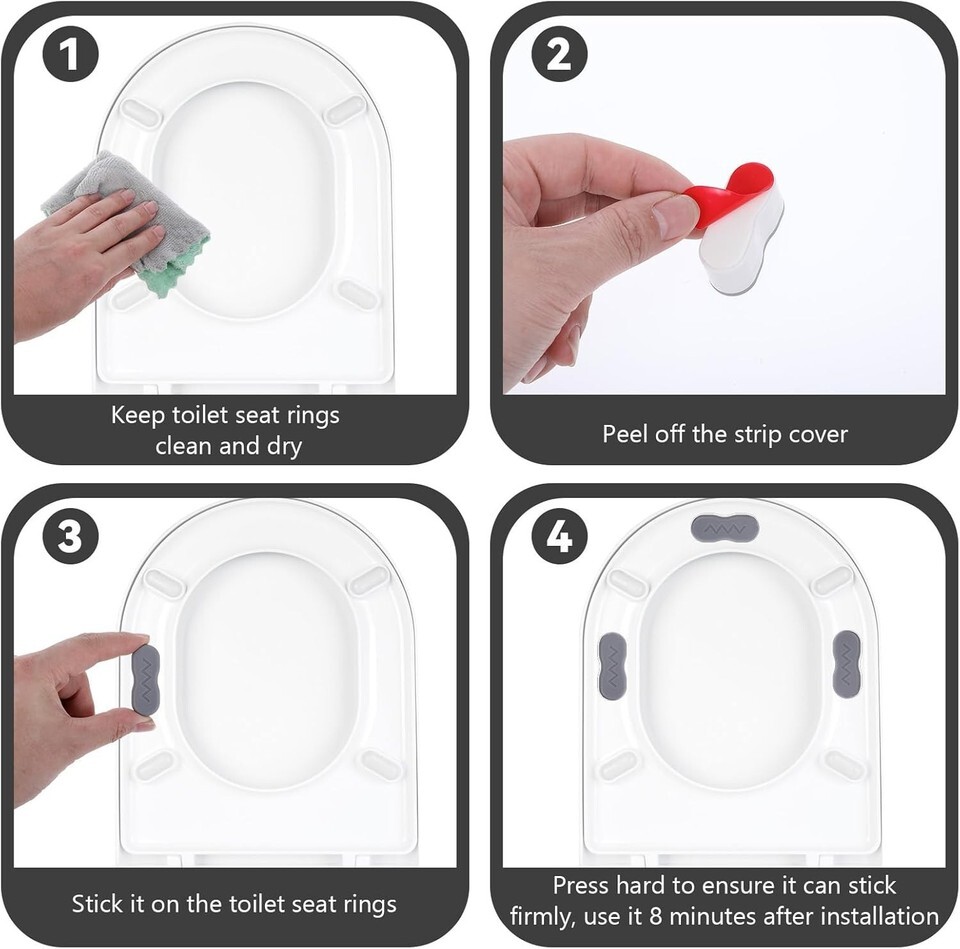 1

Keep toilet seat rings clean and dry

2

Peel off the strip cover

3

Stick it on the toilet seat rings

4

Press hard to ensure it can stick firmly, use it 8 minutes after installation